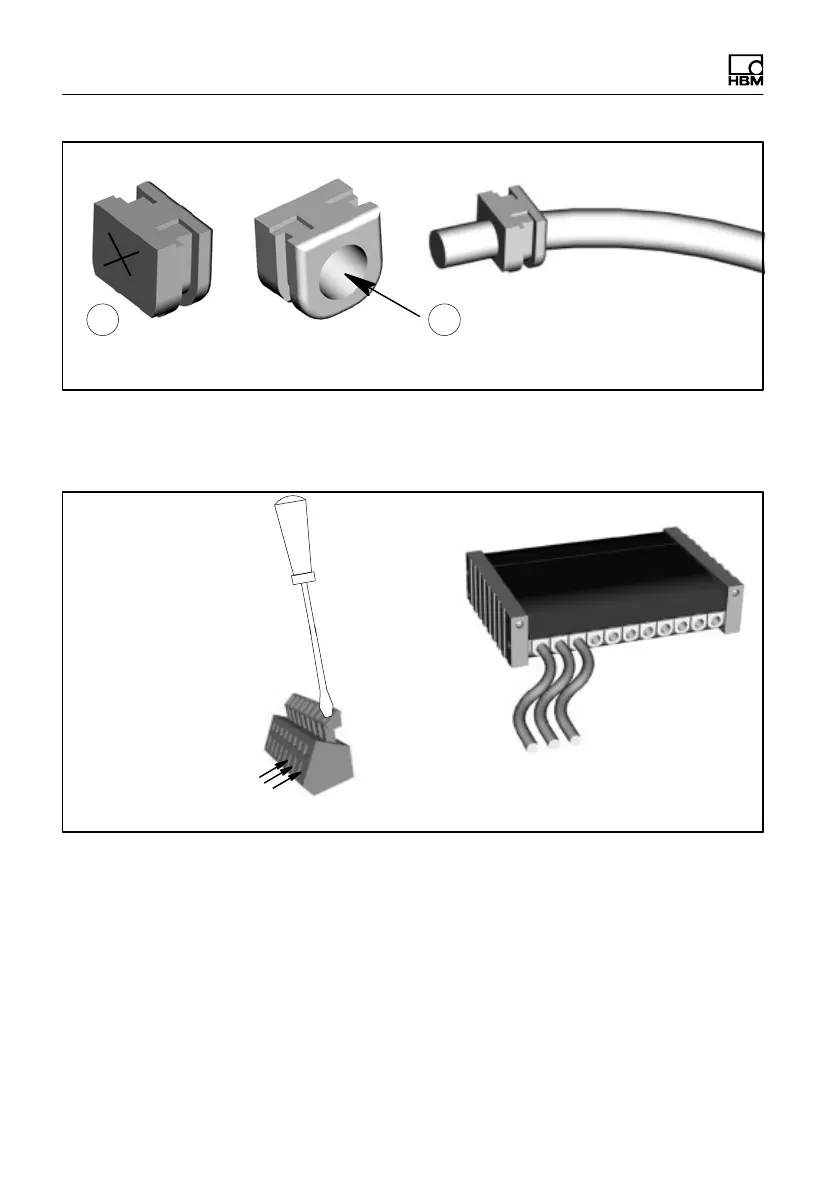 HBM