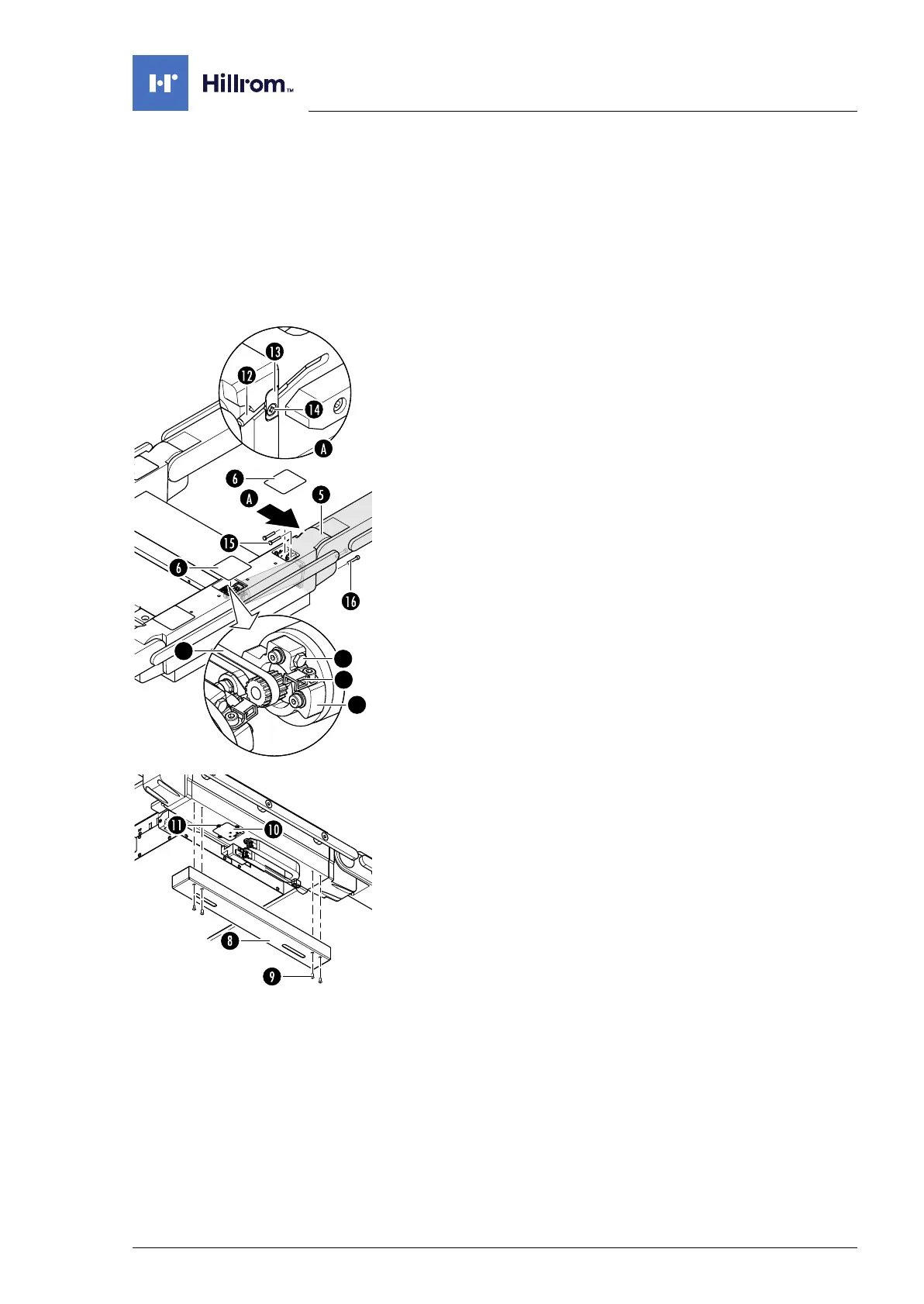 Hillrom™

13
12
14
A
6
A
5
15
6
16

11
10
8
9