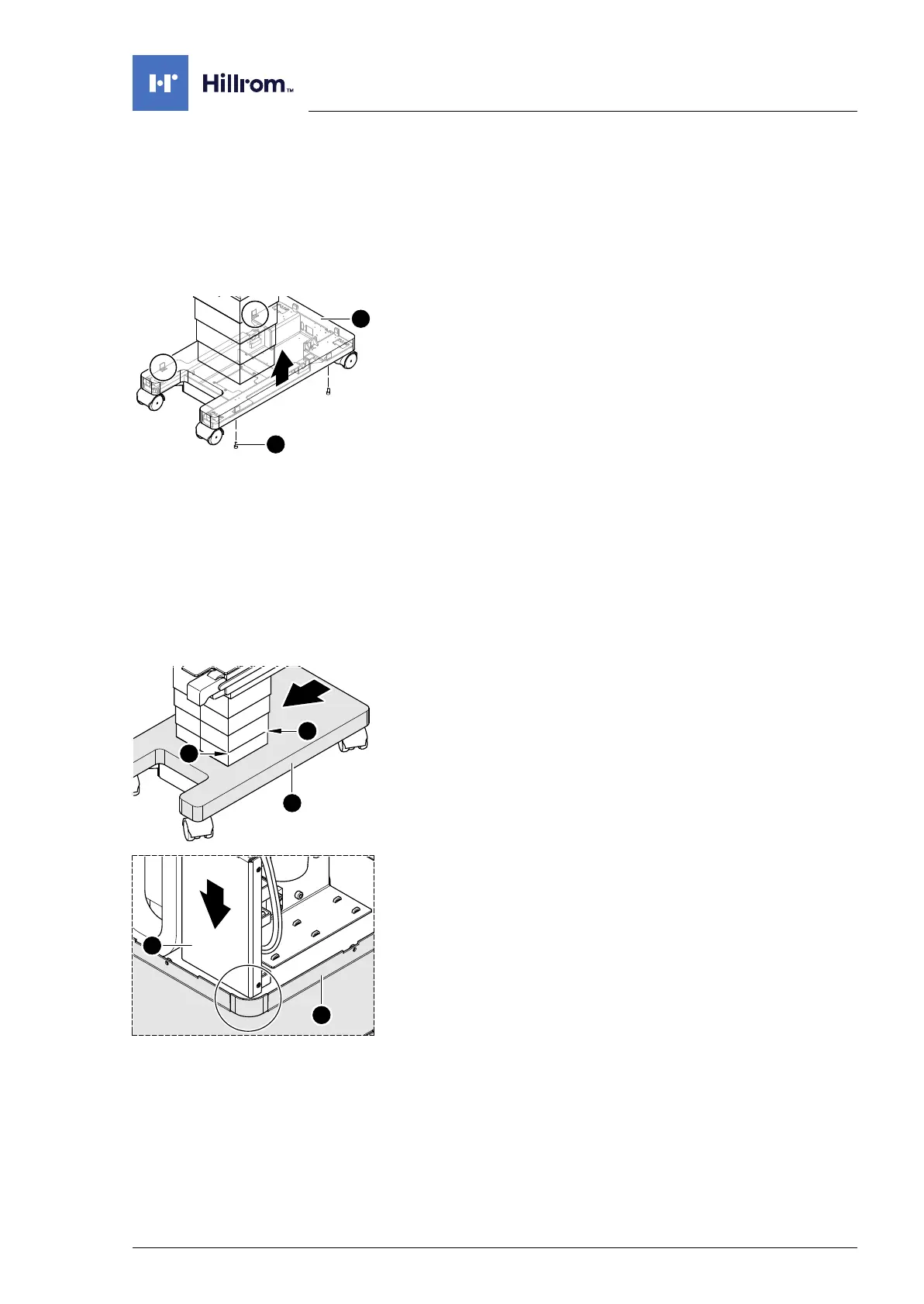 Hillrom™