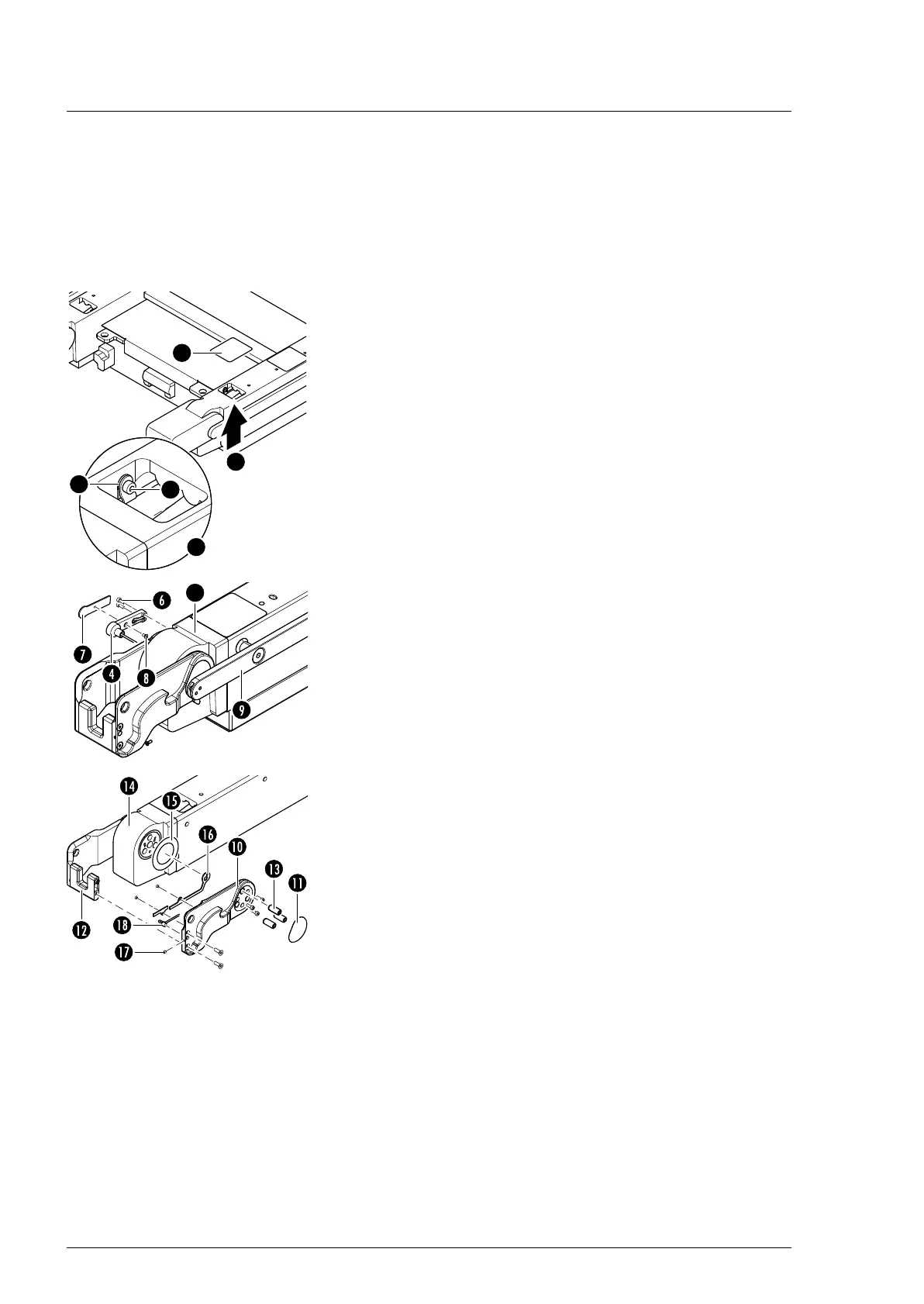 6

7

4

8

9

14

15

16

10

13

11

12

18

17