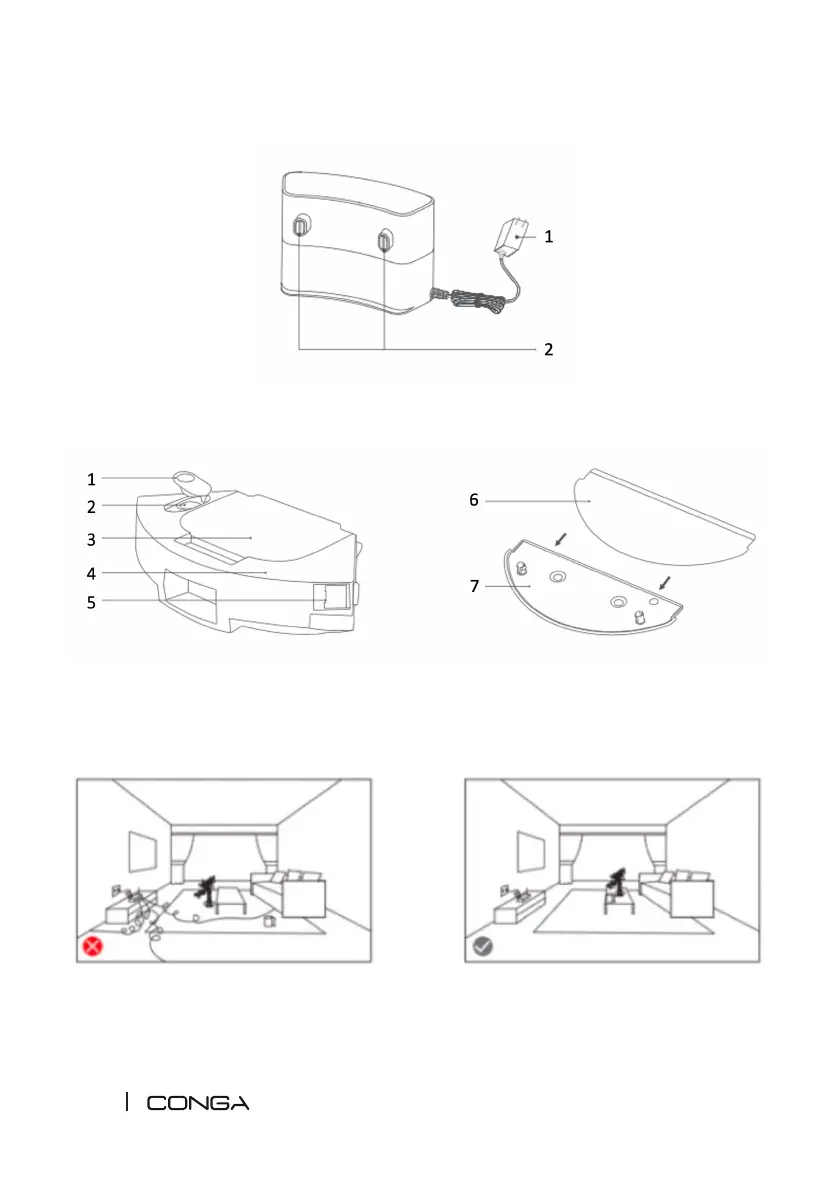 1

2

1
2
3
4
5

6
7

CONGA