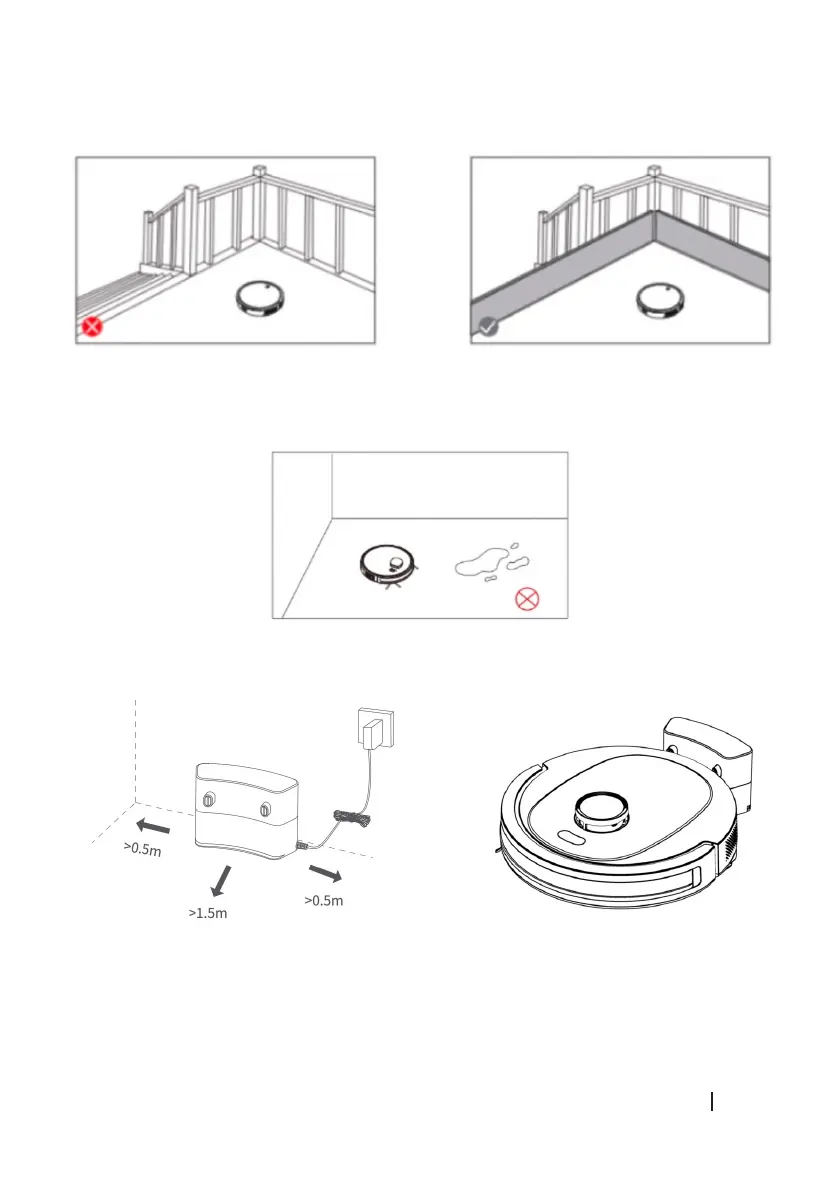 >0.5m

>1.5m

>0.5m