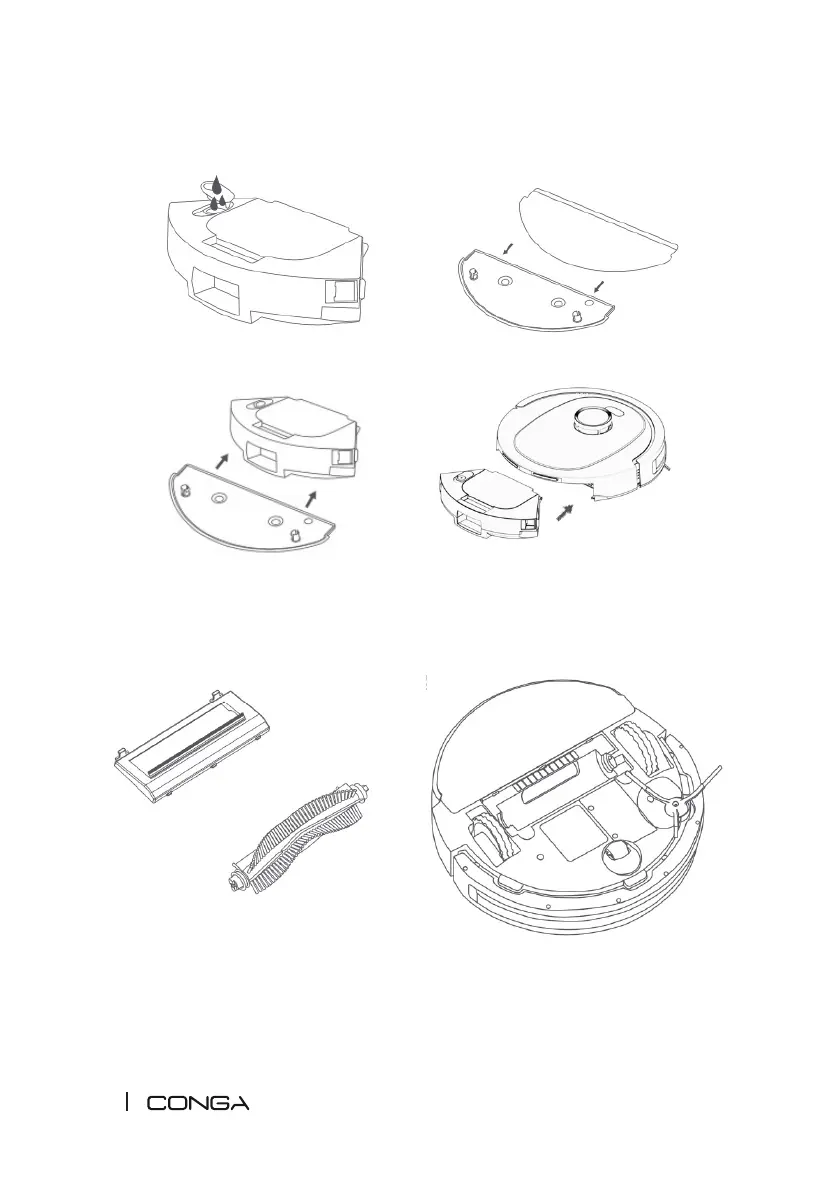 CONGA