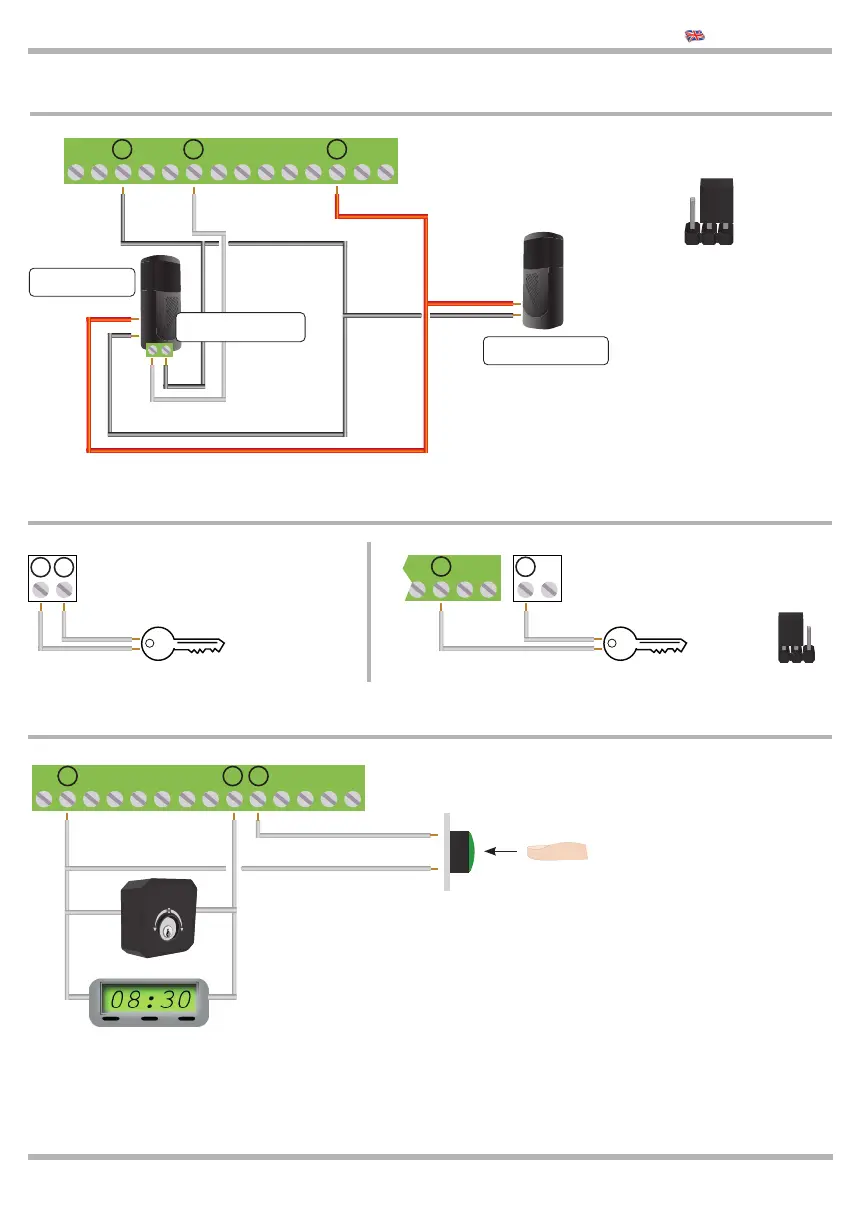 08:30