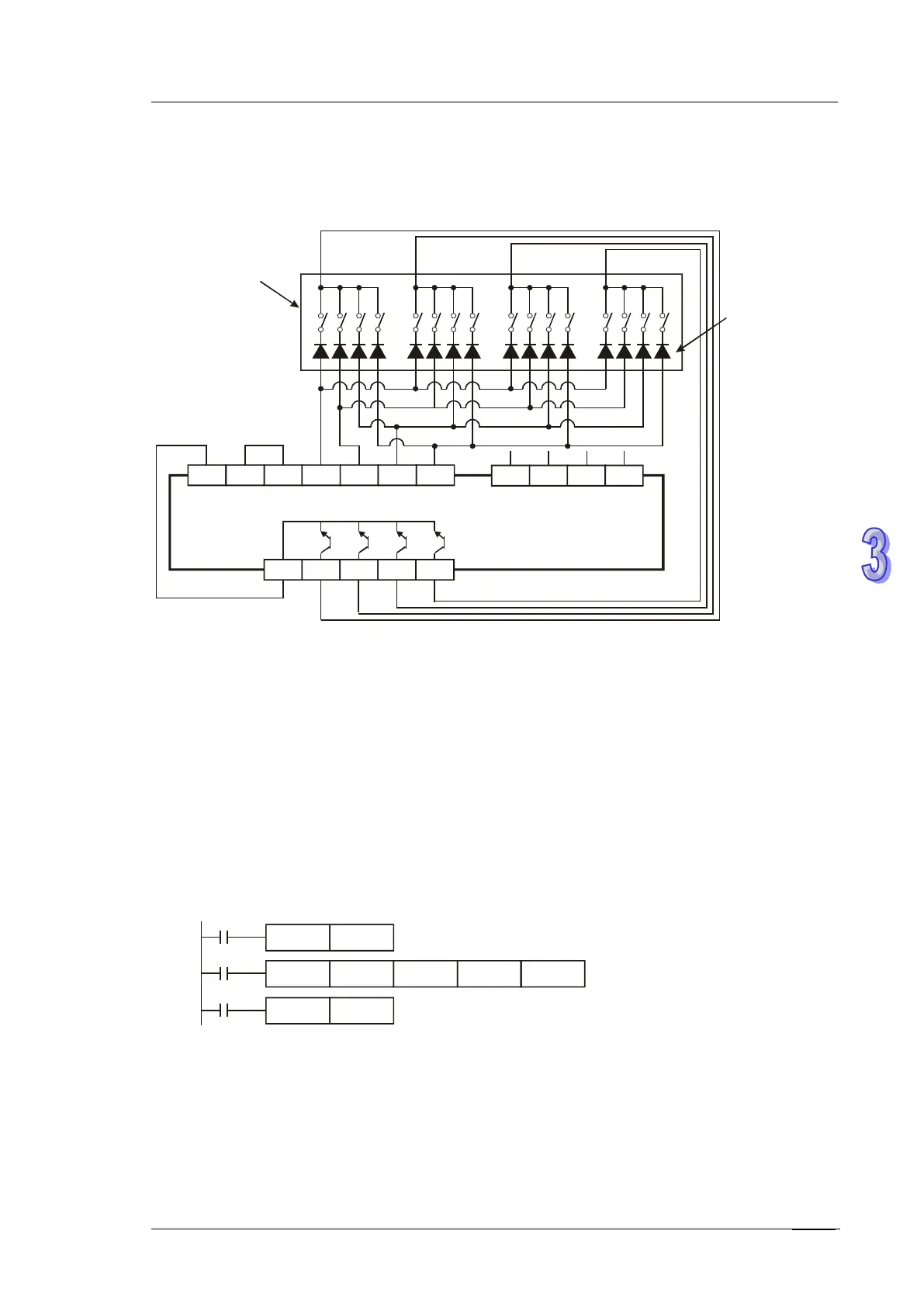 3