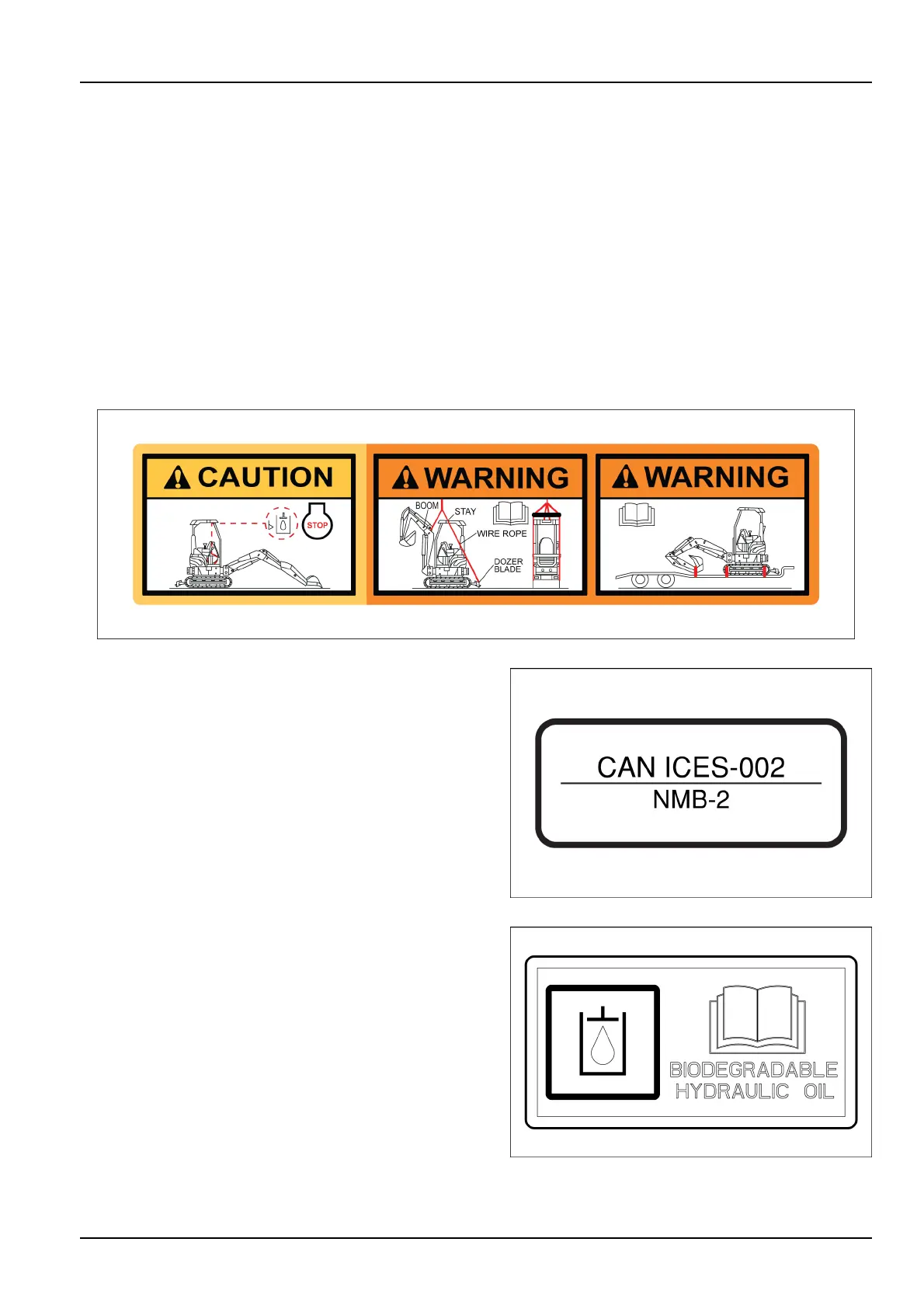 CAUTION

STOP

WARNING

BOOM

STAY

WIRE ROPE

DOZER BLADE

WARNING

CAN ICES-002

NMB-2

BIODEGRADABLE HYDRAULIC OIL