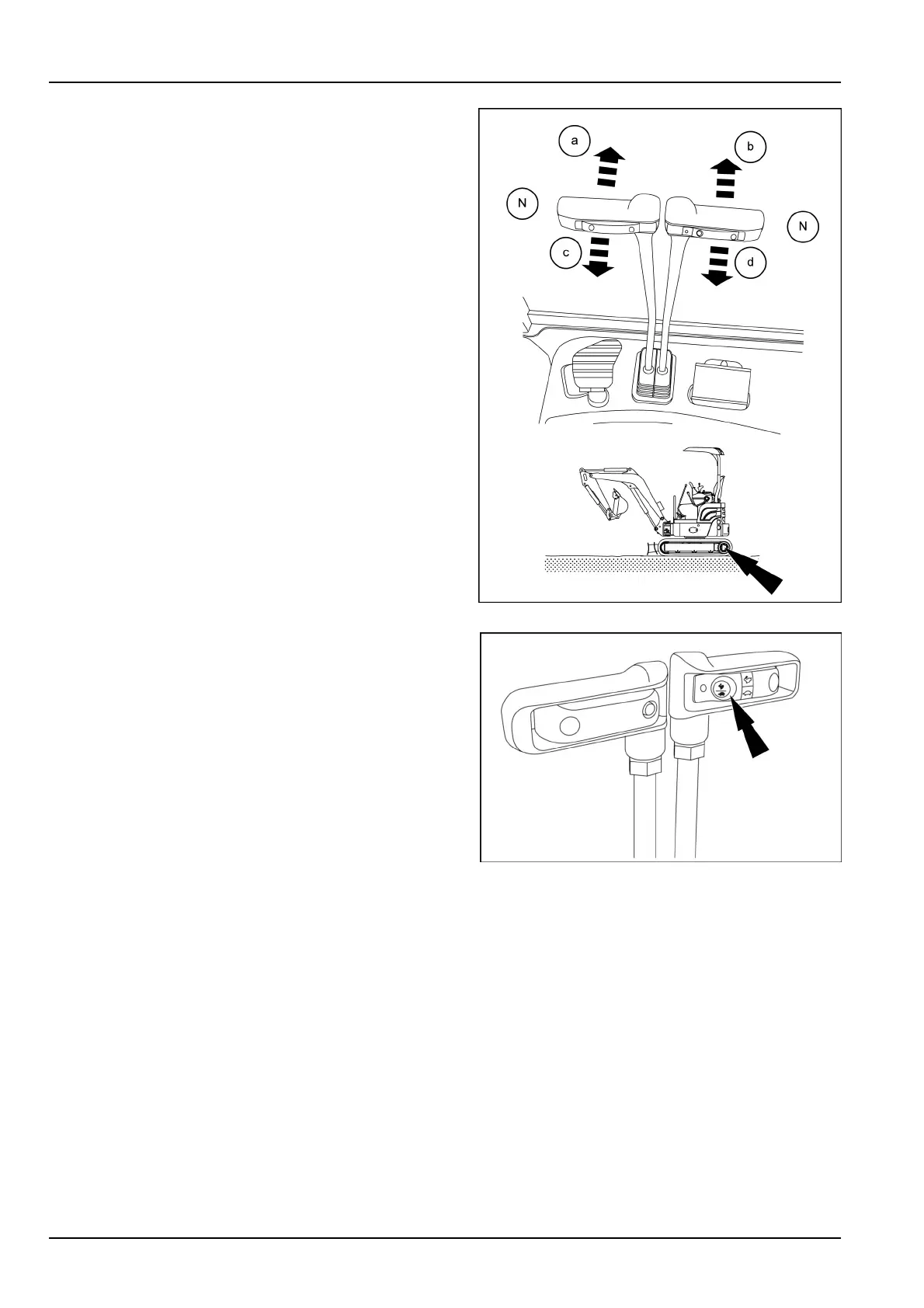 a

b

N

N

c

d