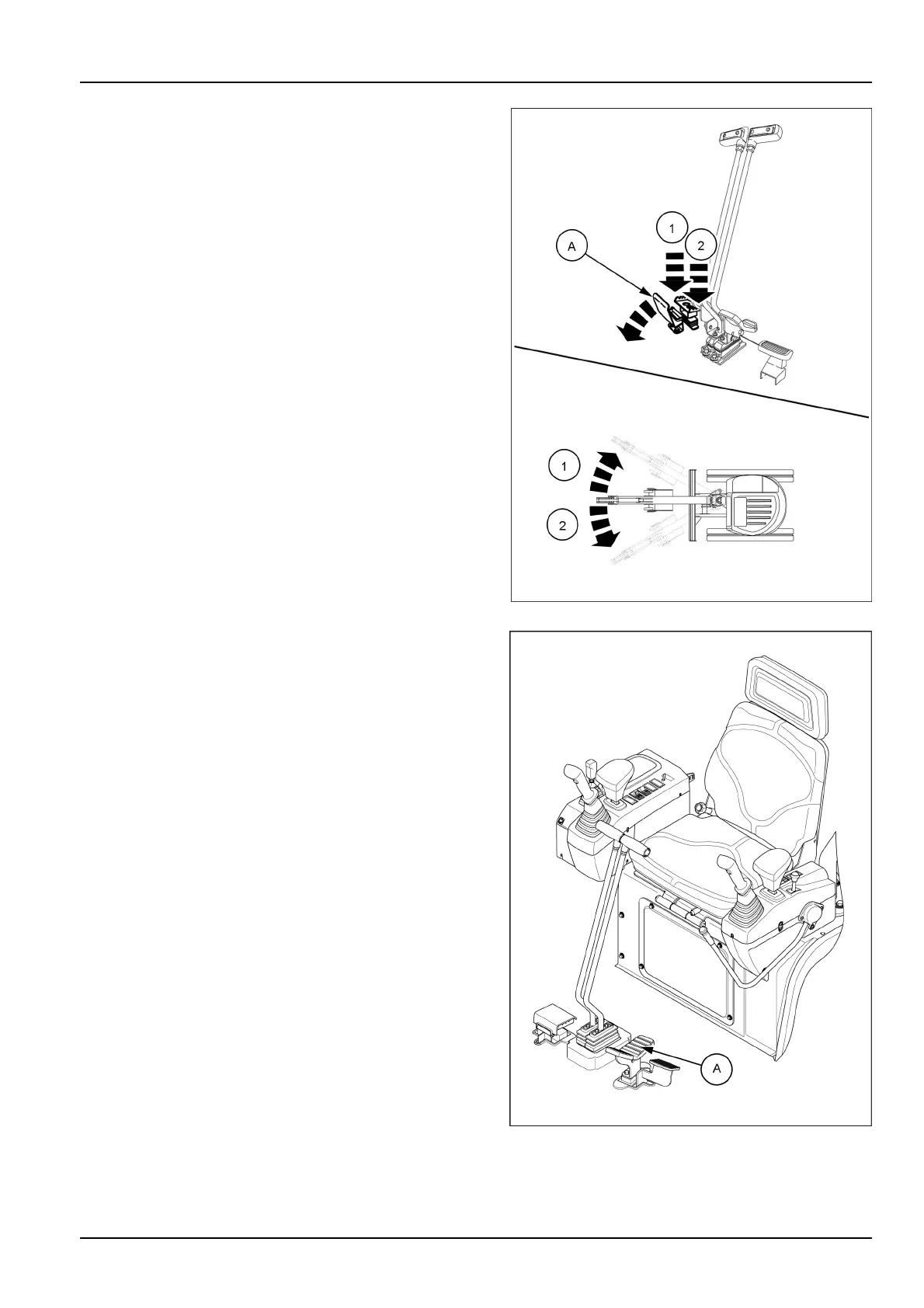 1

A

2

1

2

A