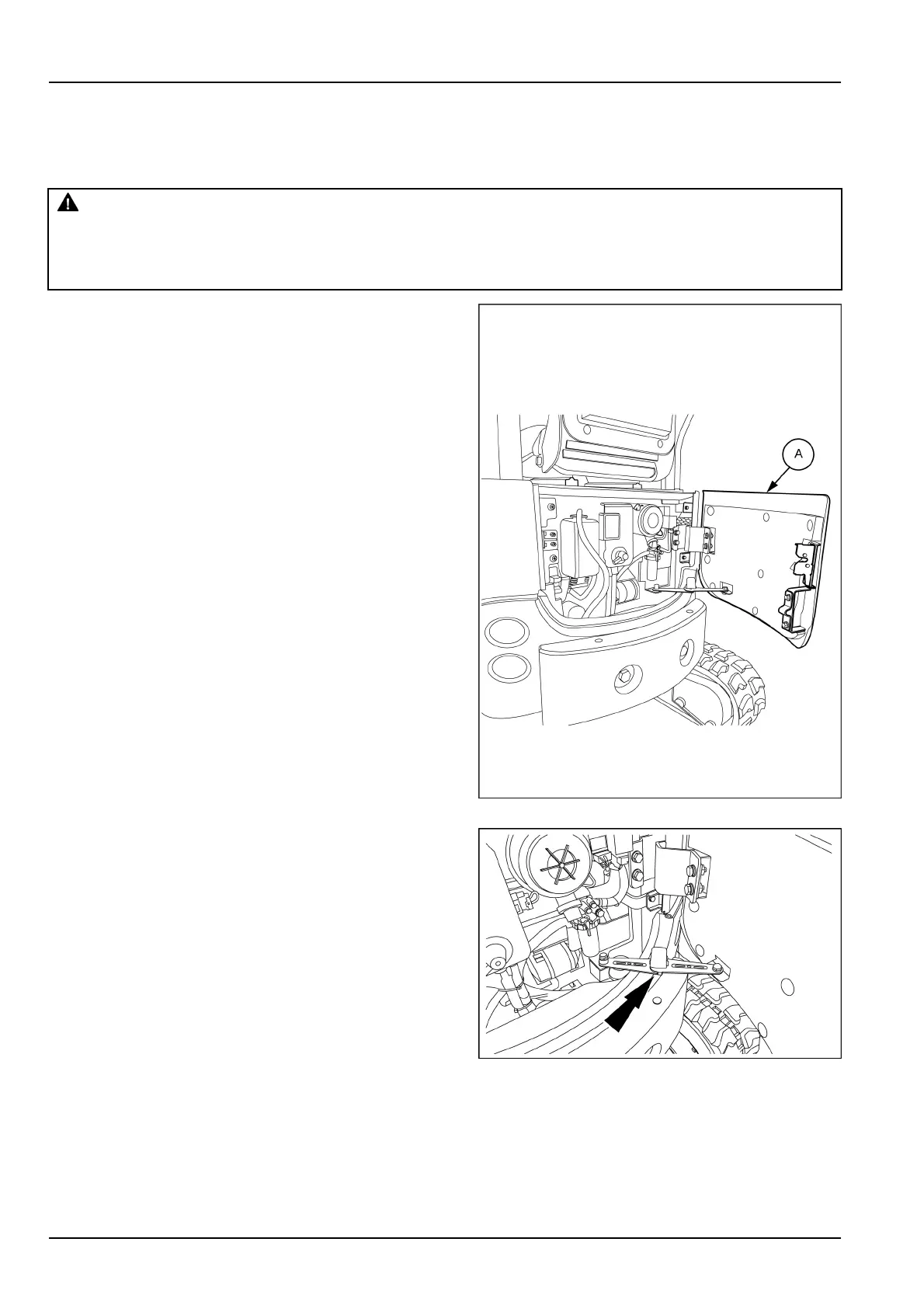 A