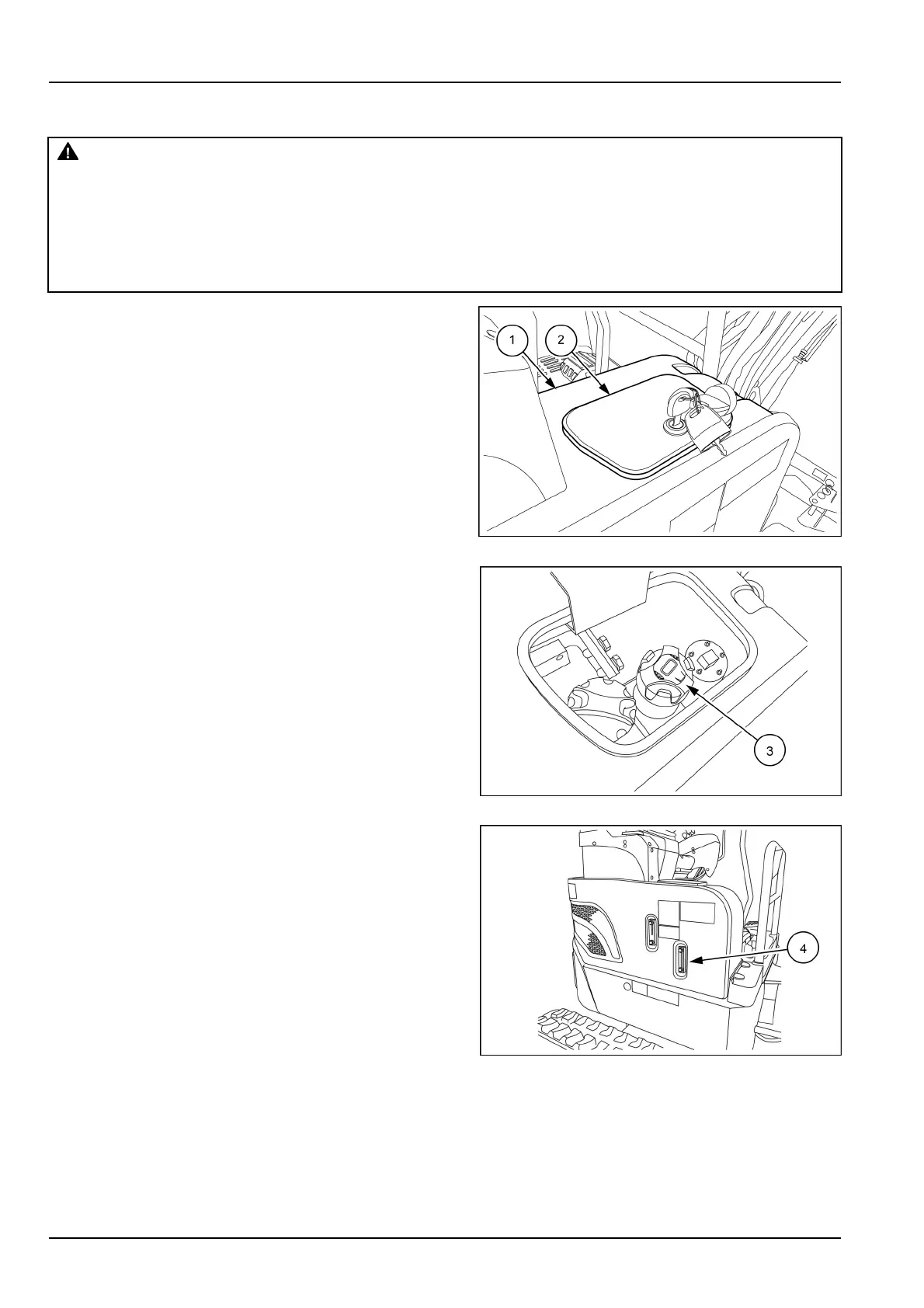 1

2

3

4