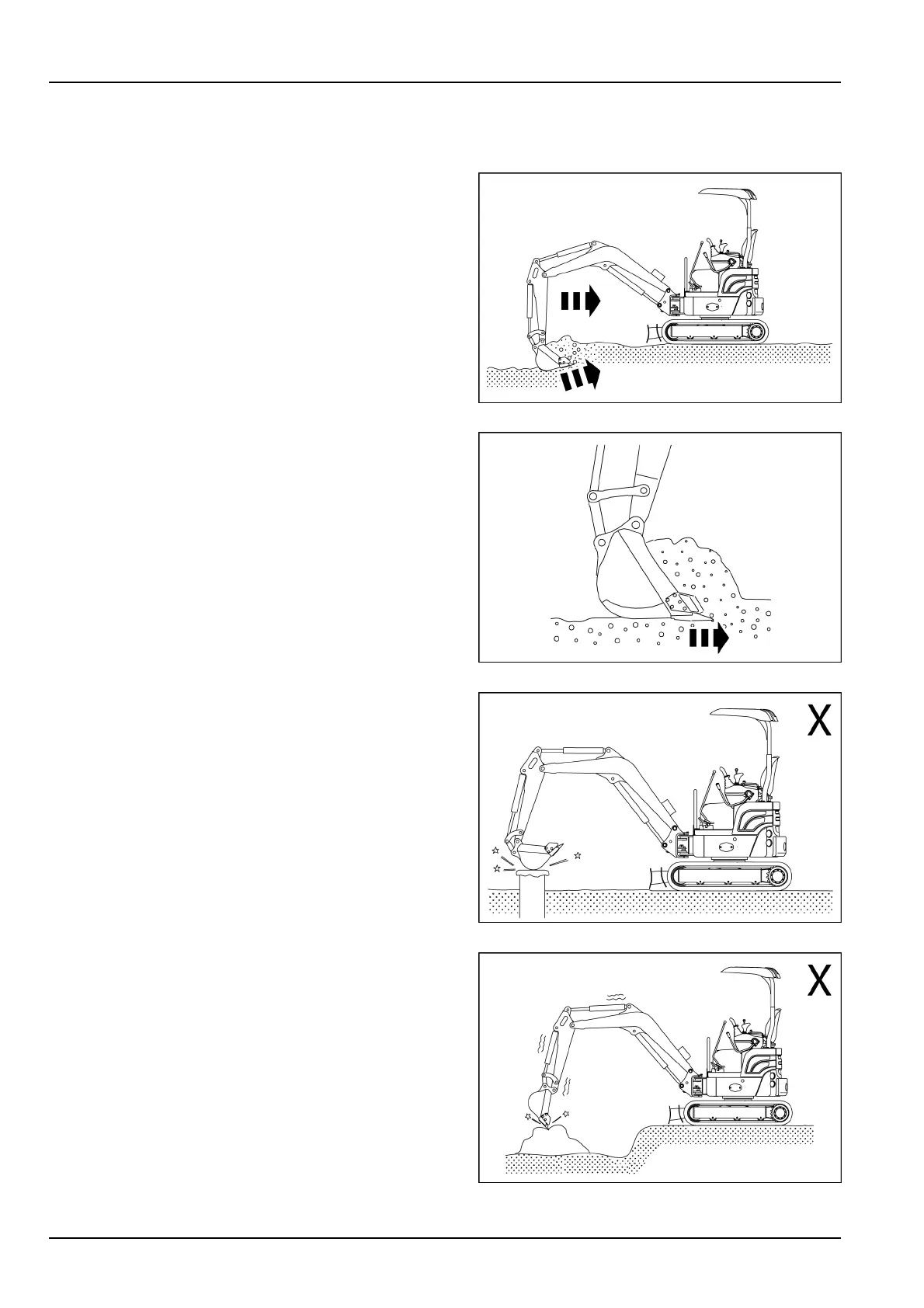 X

X