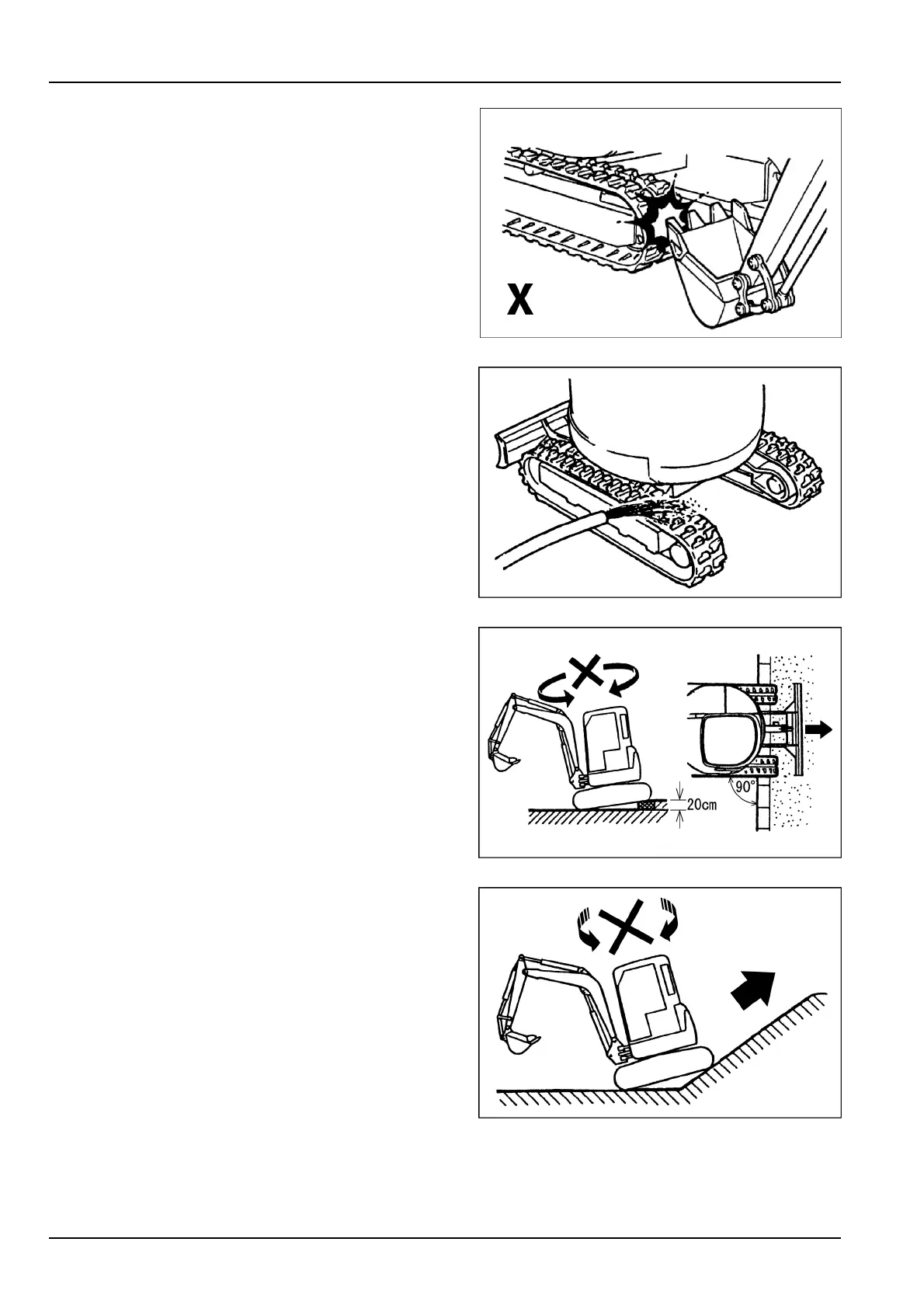 X

20cm

90°