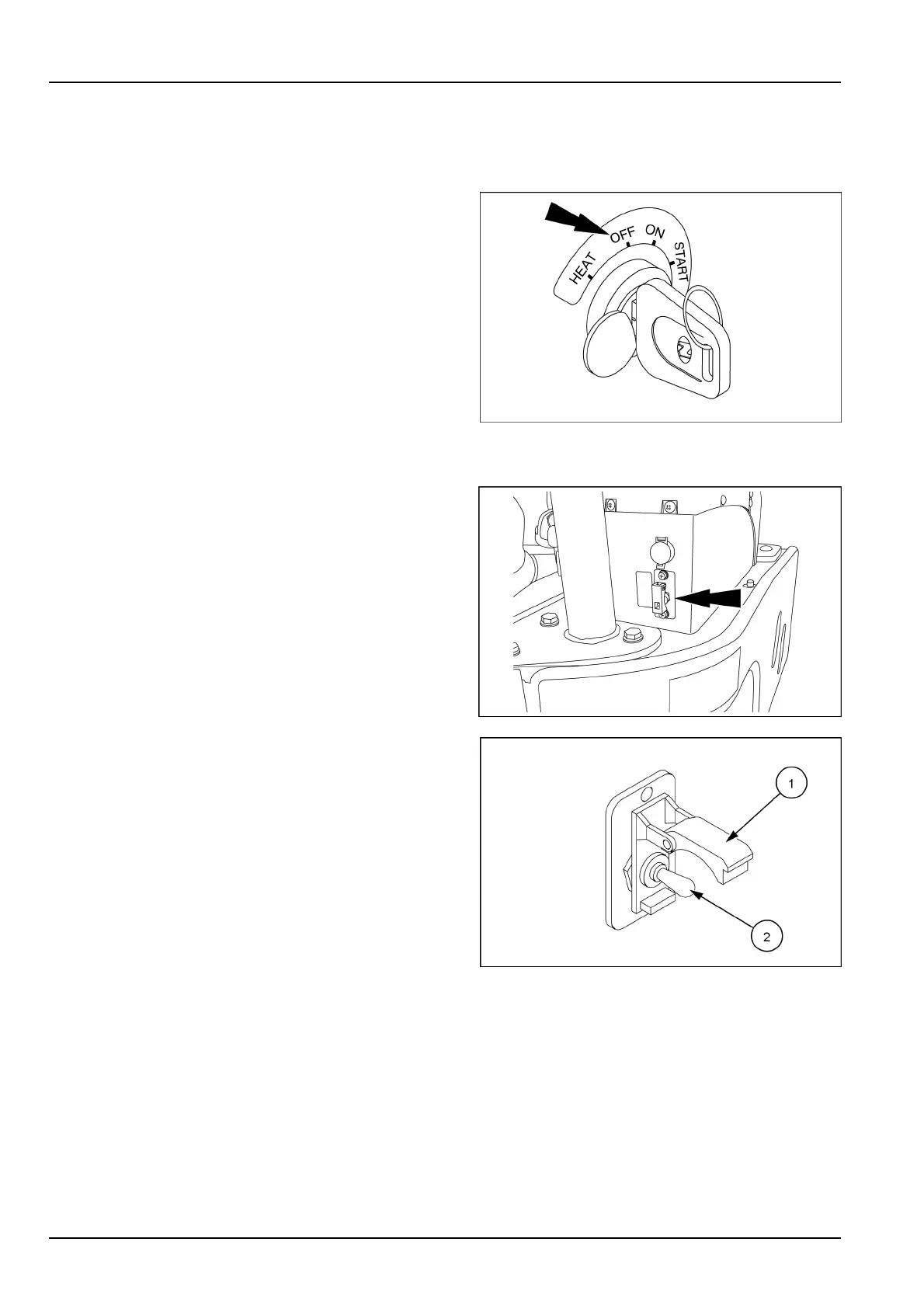 HEAT
OFF
ON
START

1

2