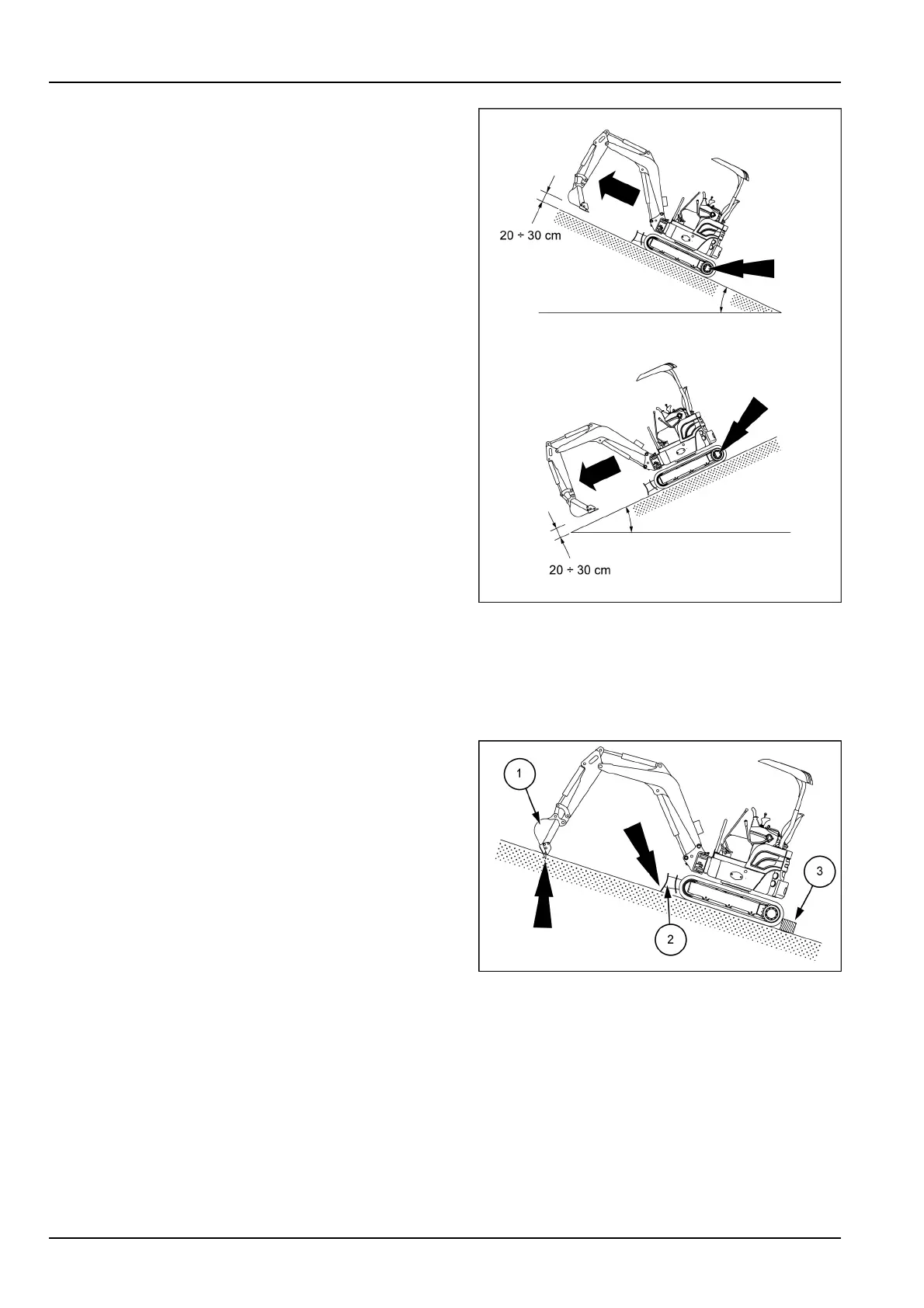 20 ÷ 30 cm

20 ÷ 30 cm

1

2

3