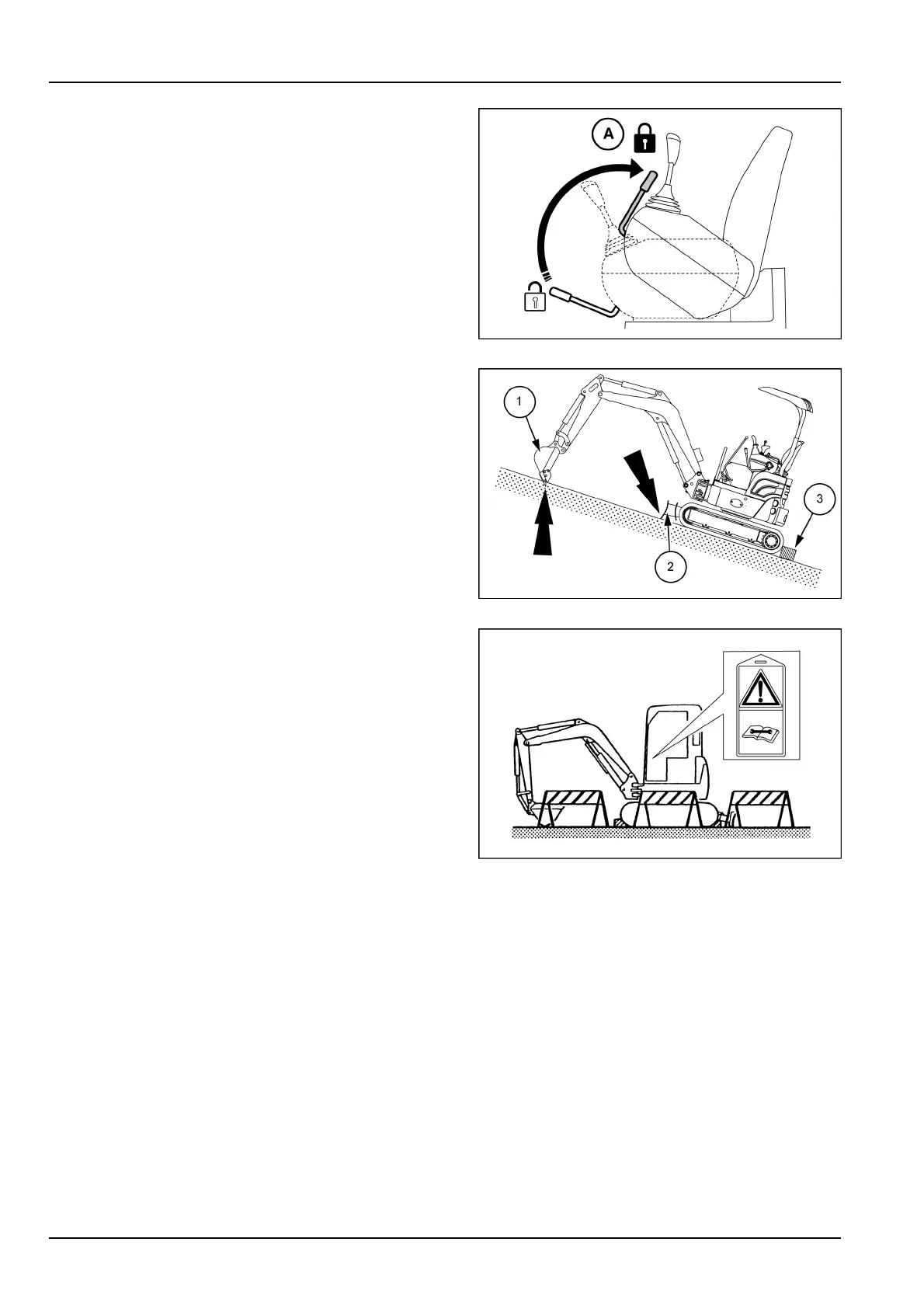 A

1

2

3