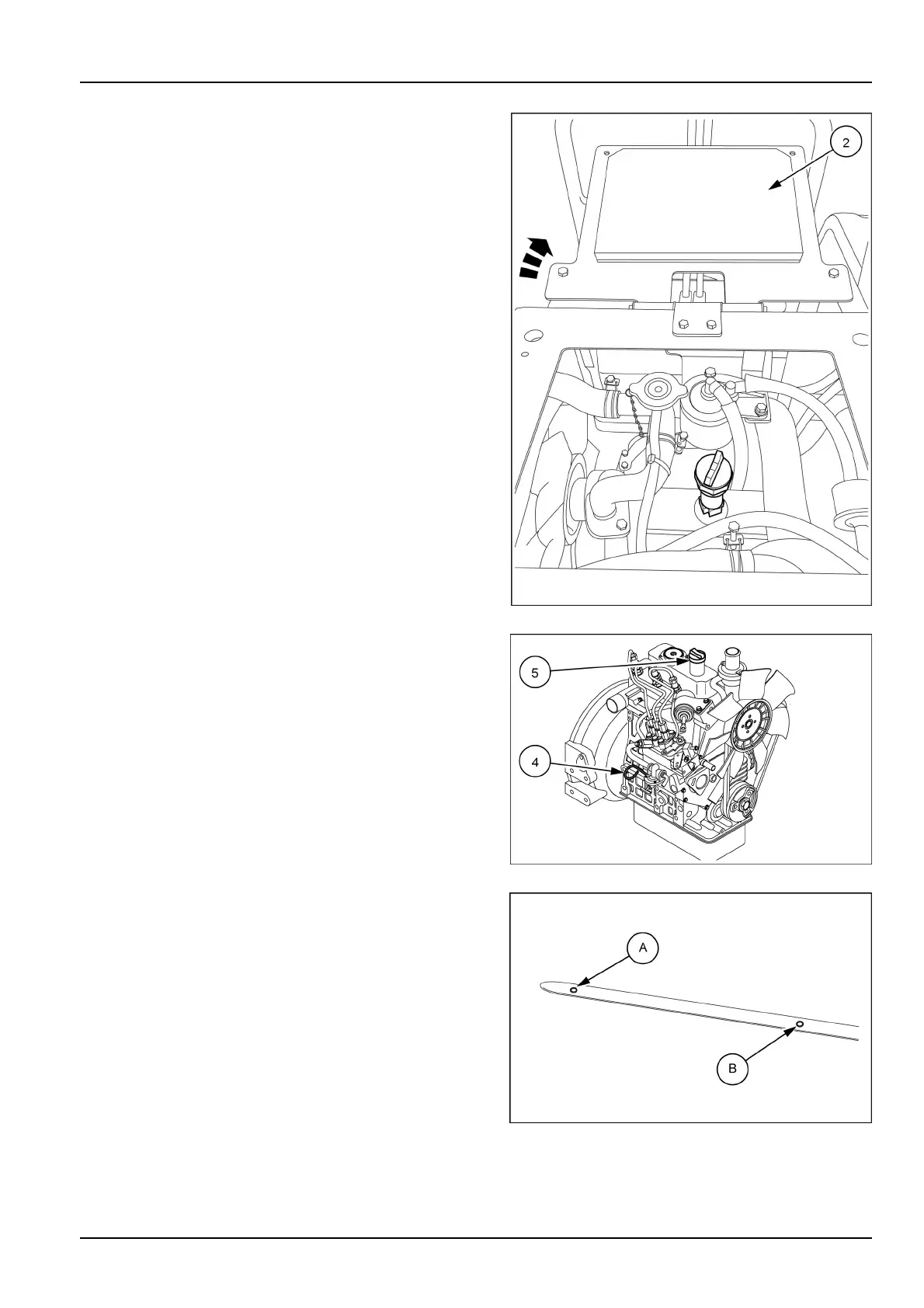 2

5

4

A

B