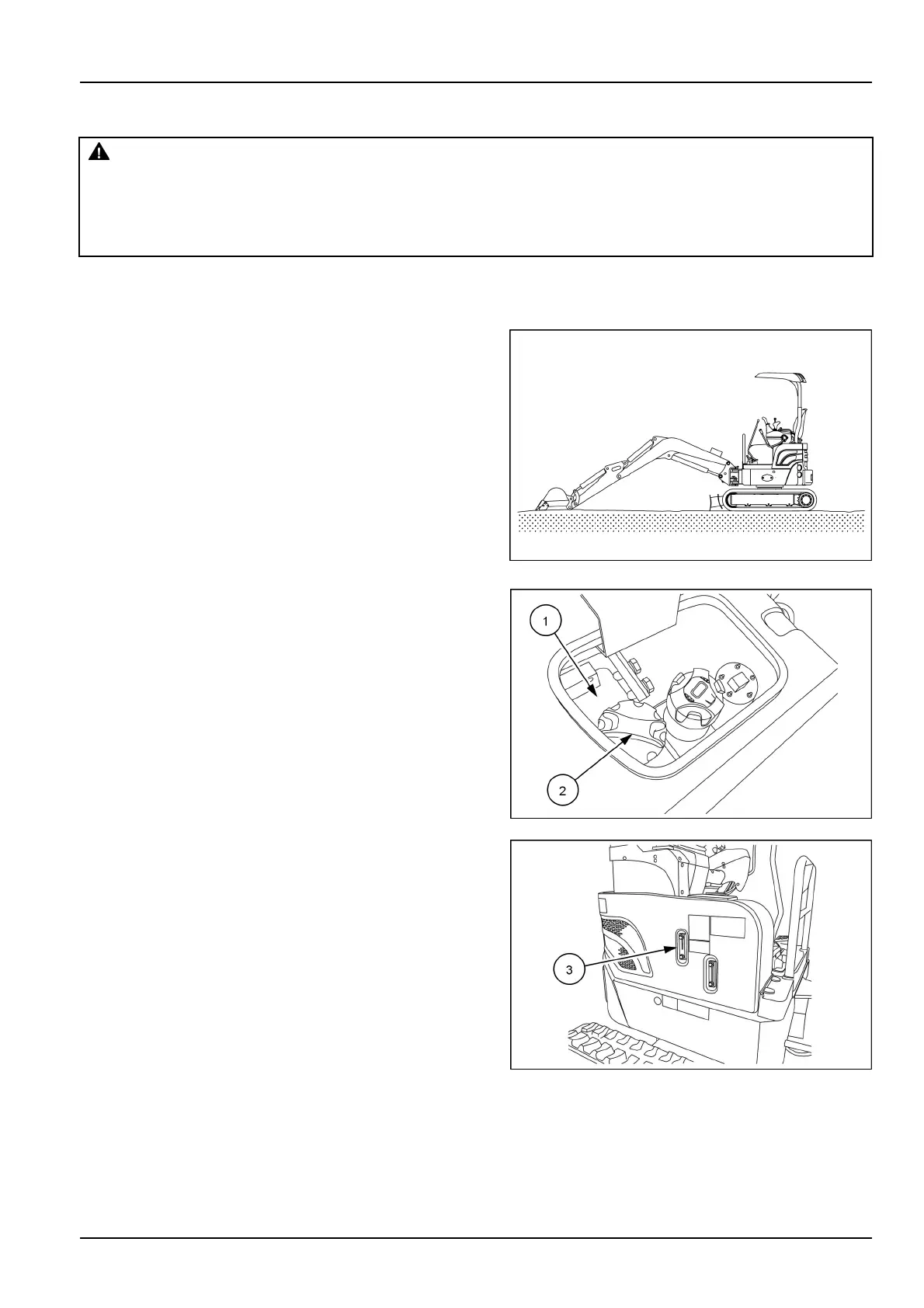 1

2

3