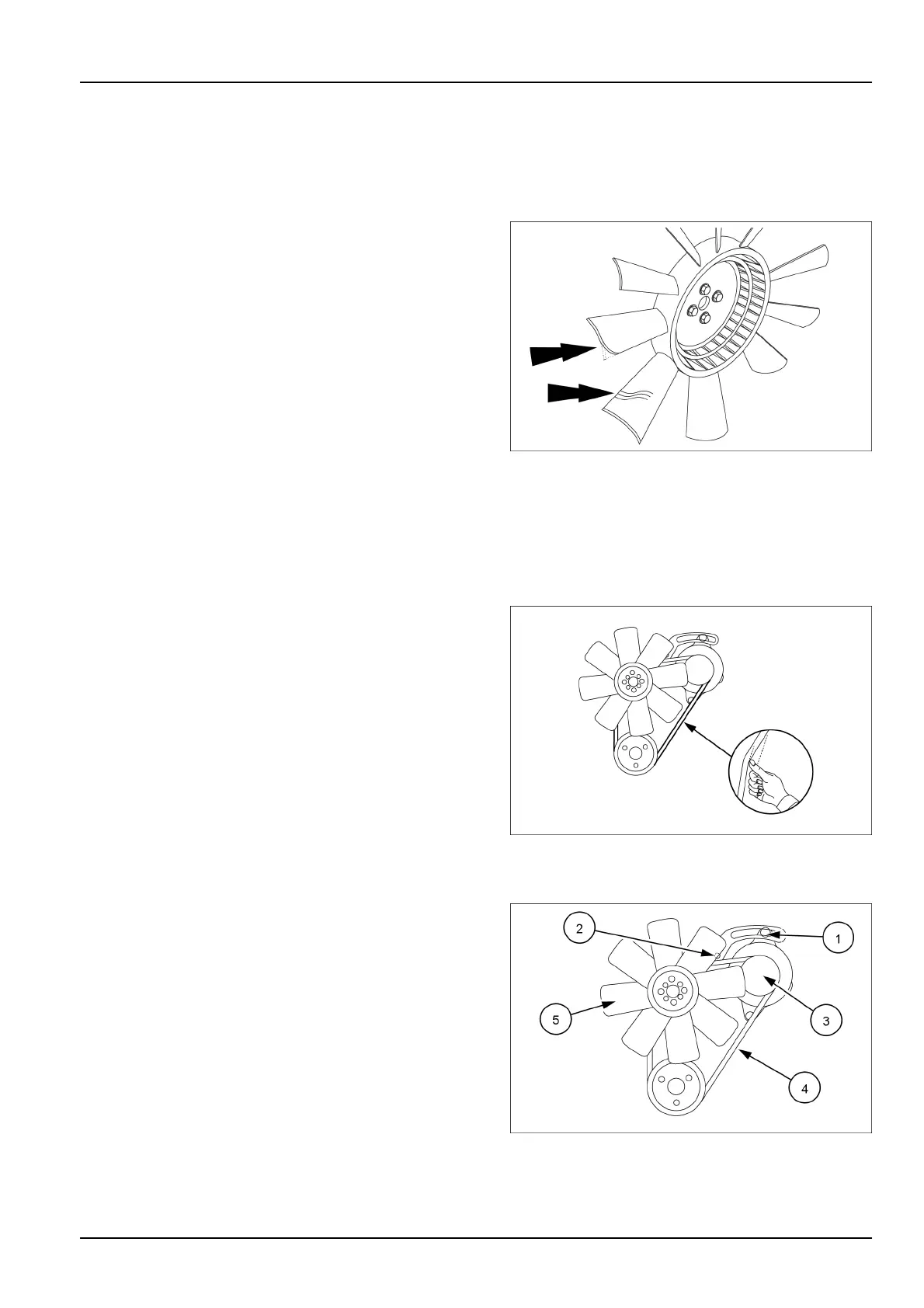 2

1

5

3

4