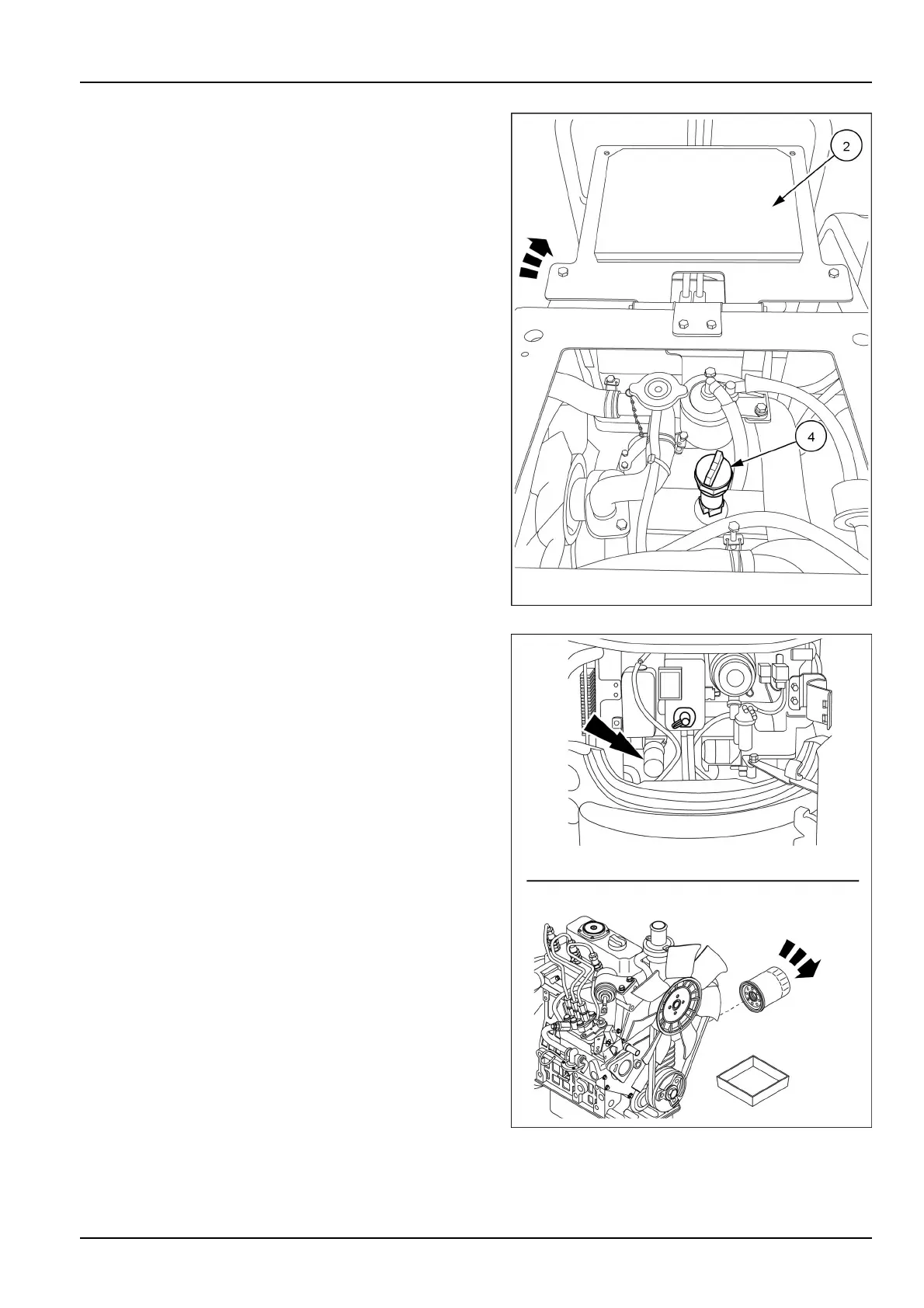 2

4