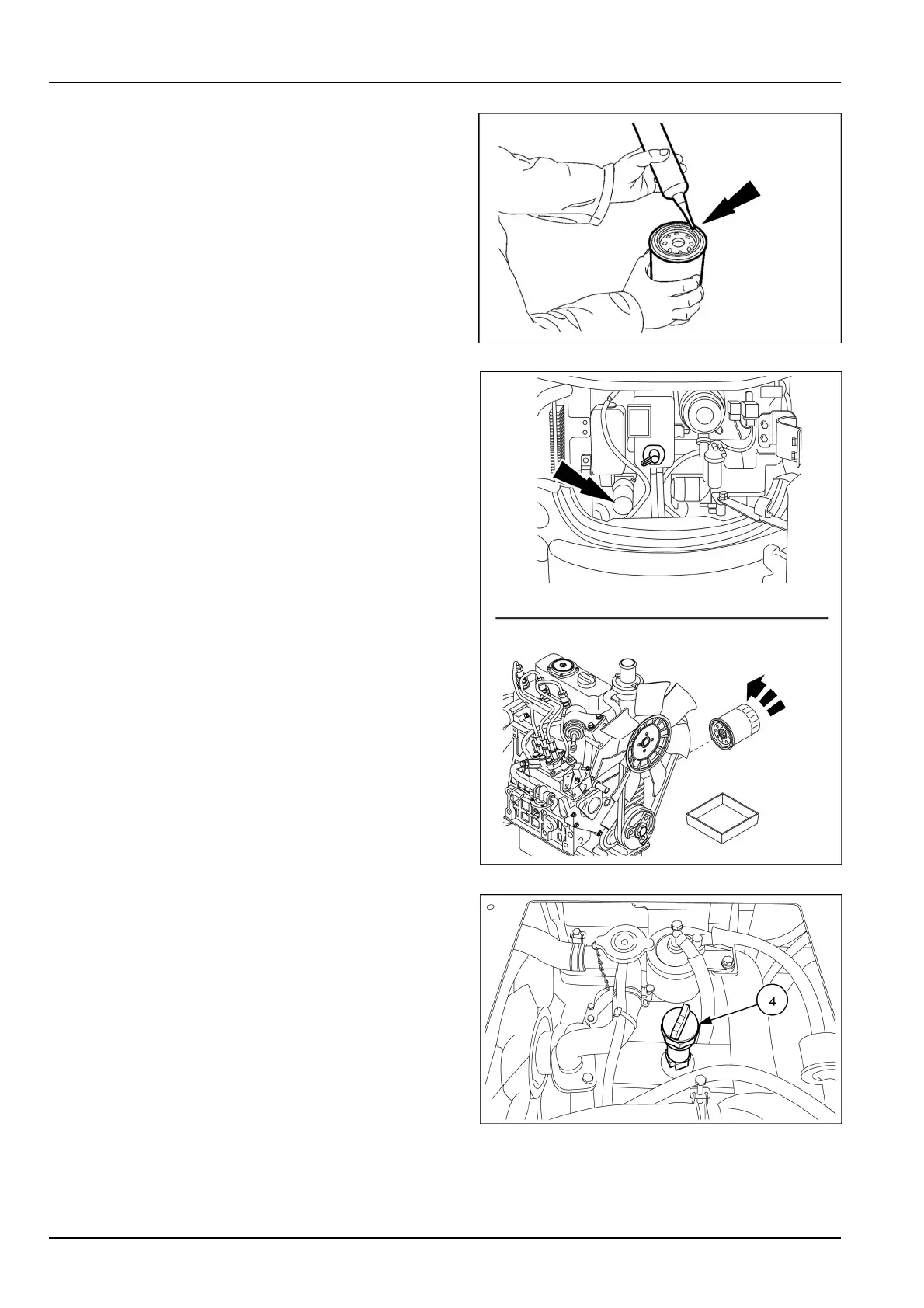 4