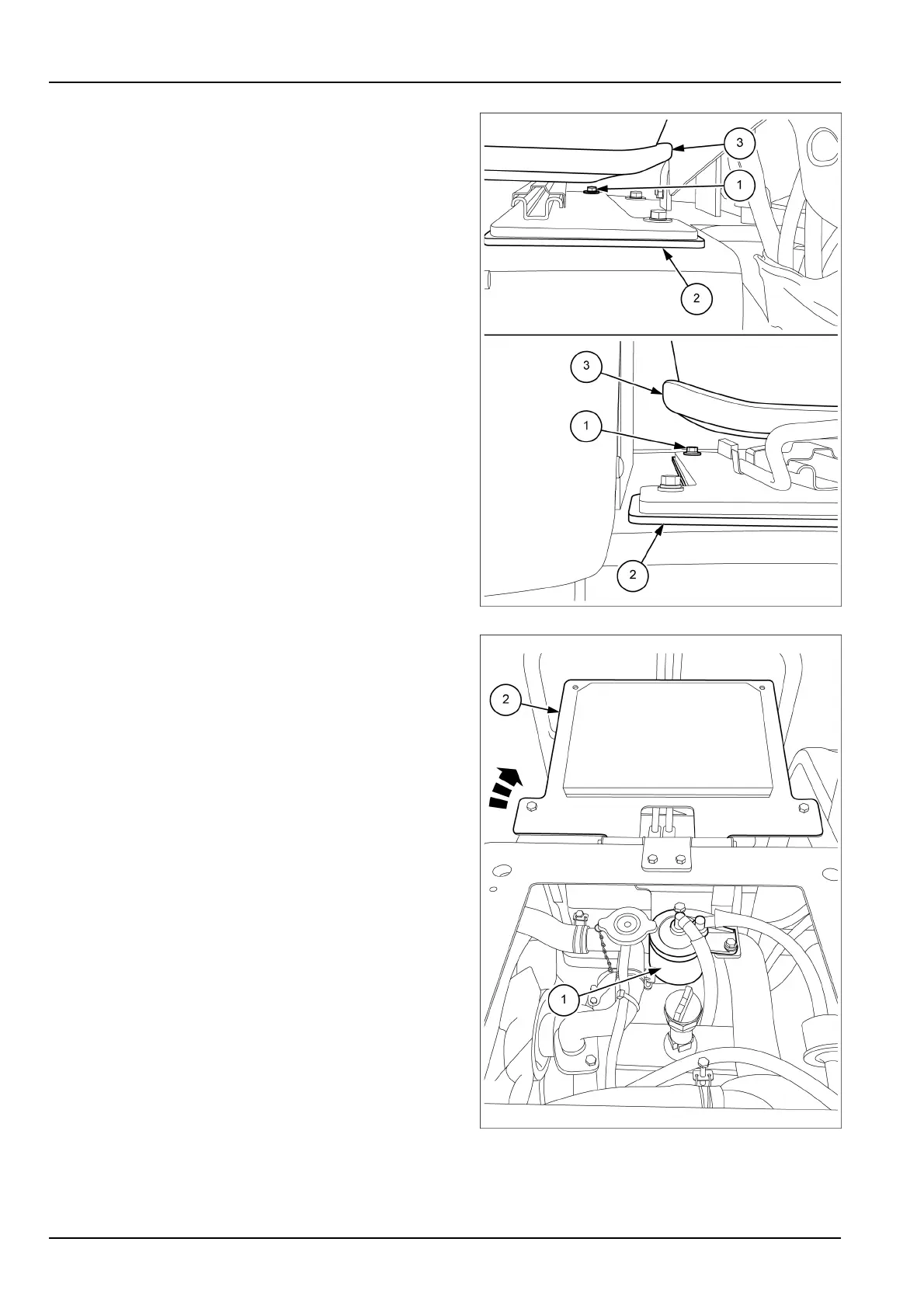 3
1
2
3
1
2
2
1