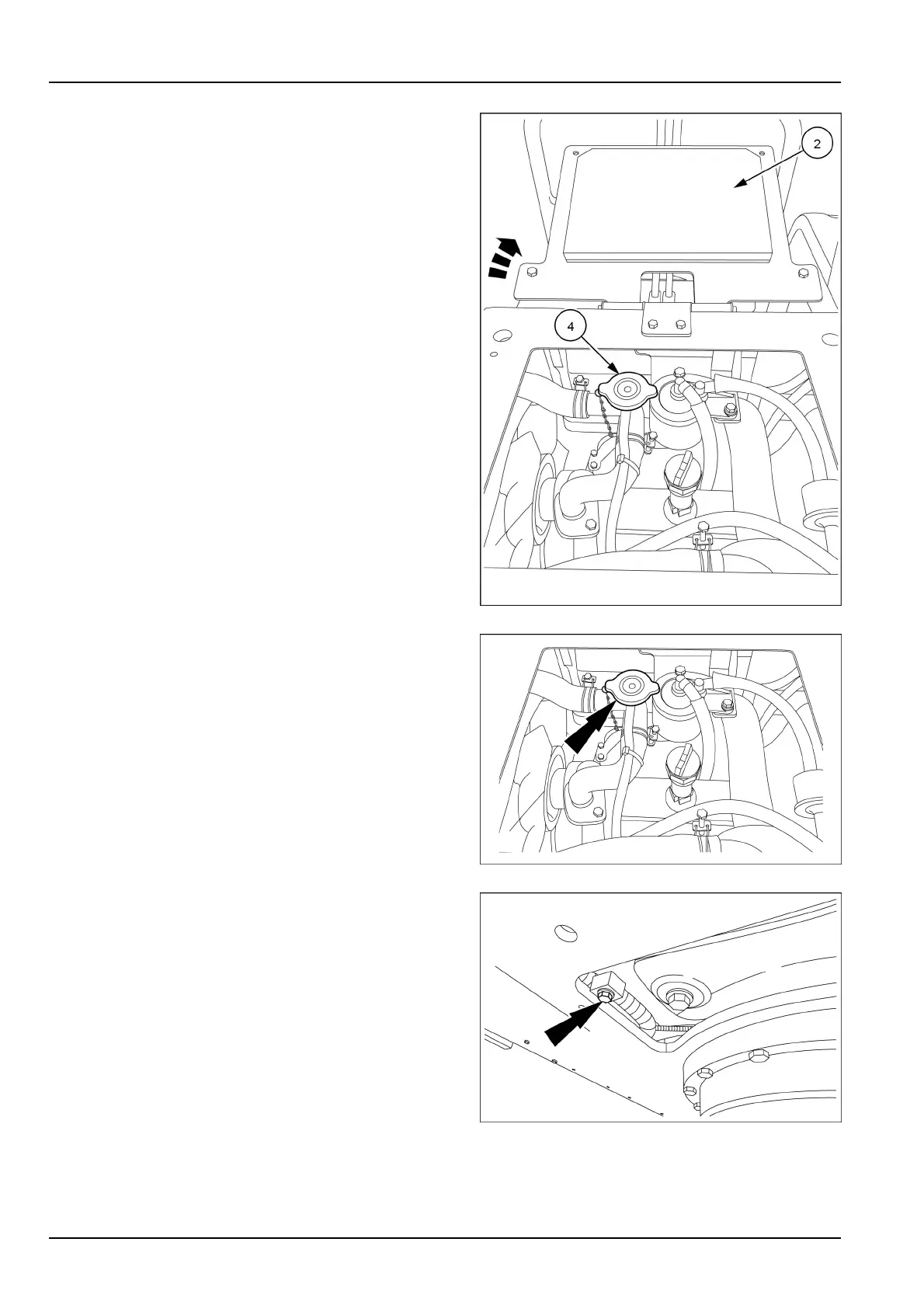 2

4