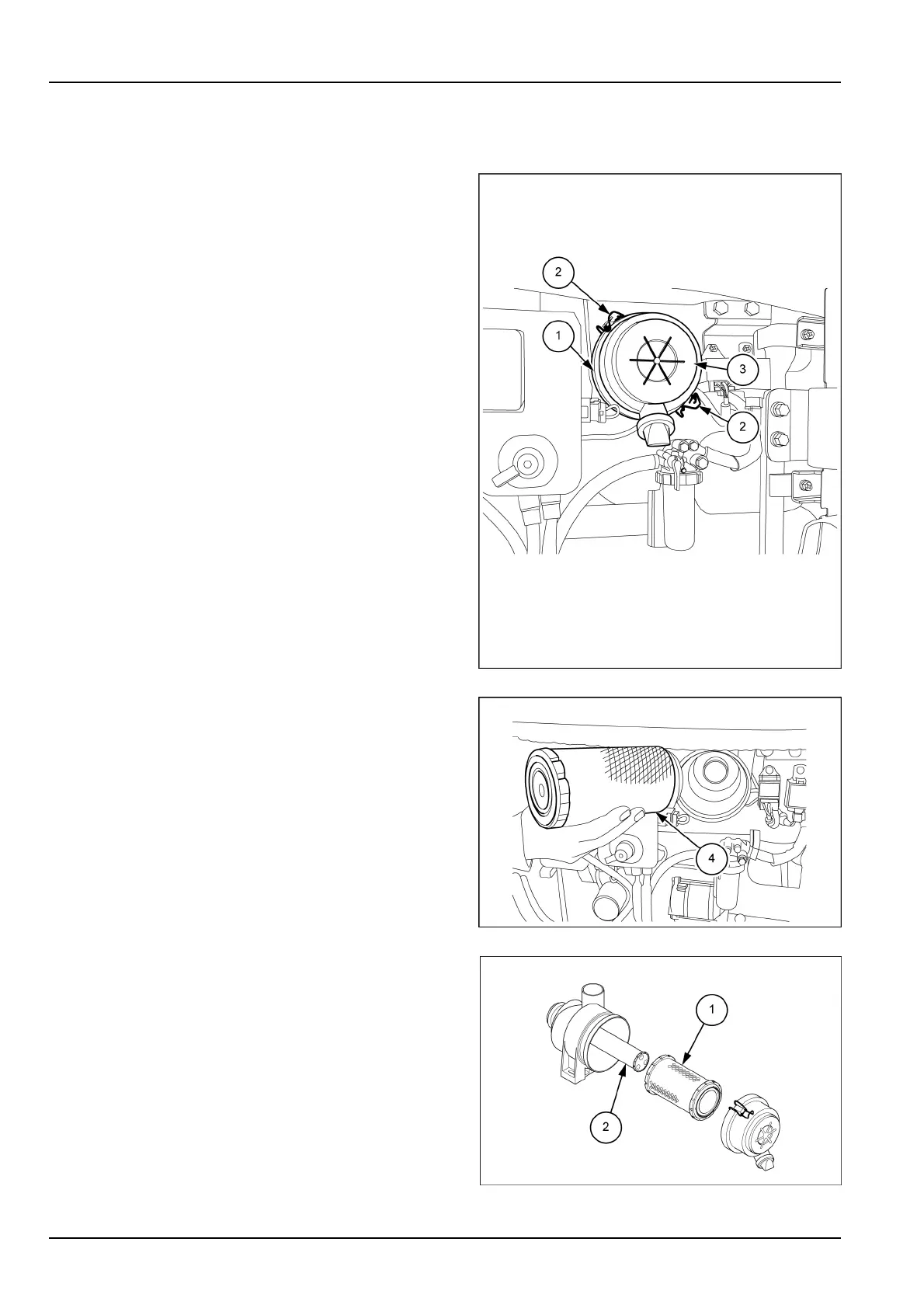 2

1

3

2

4

1

2