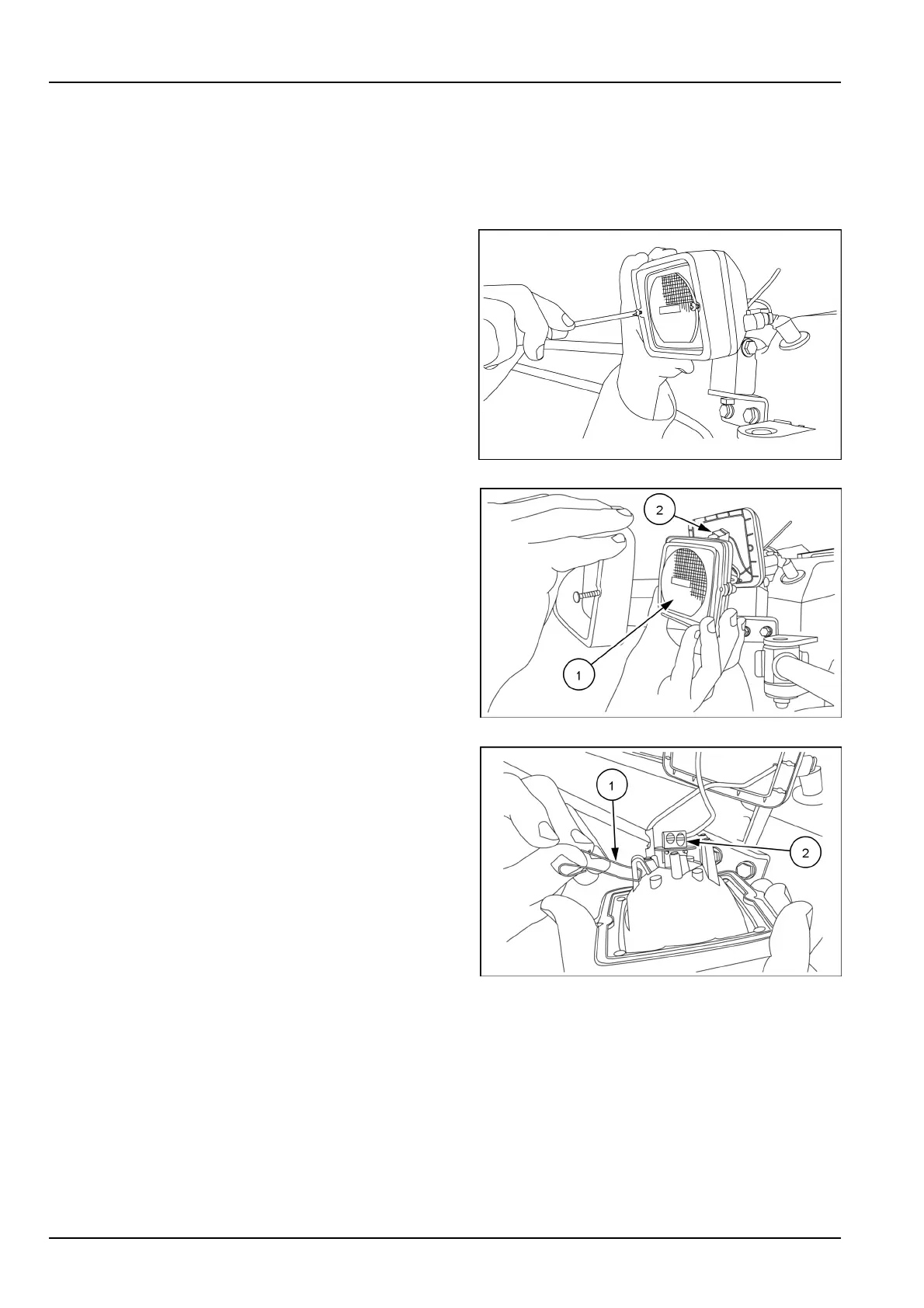 2

1

1

2