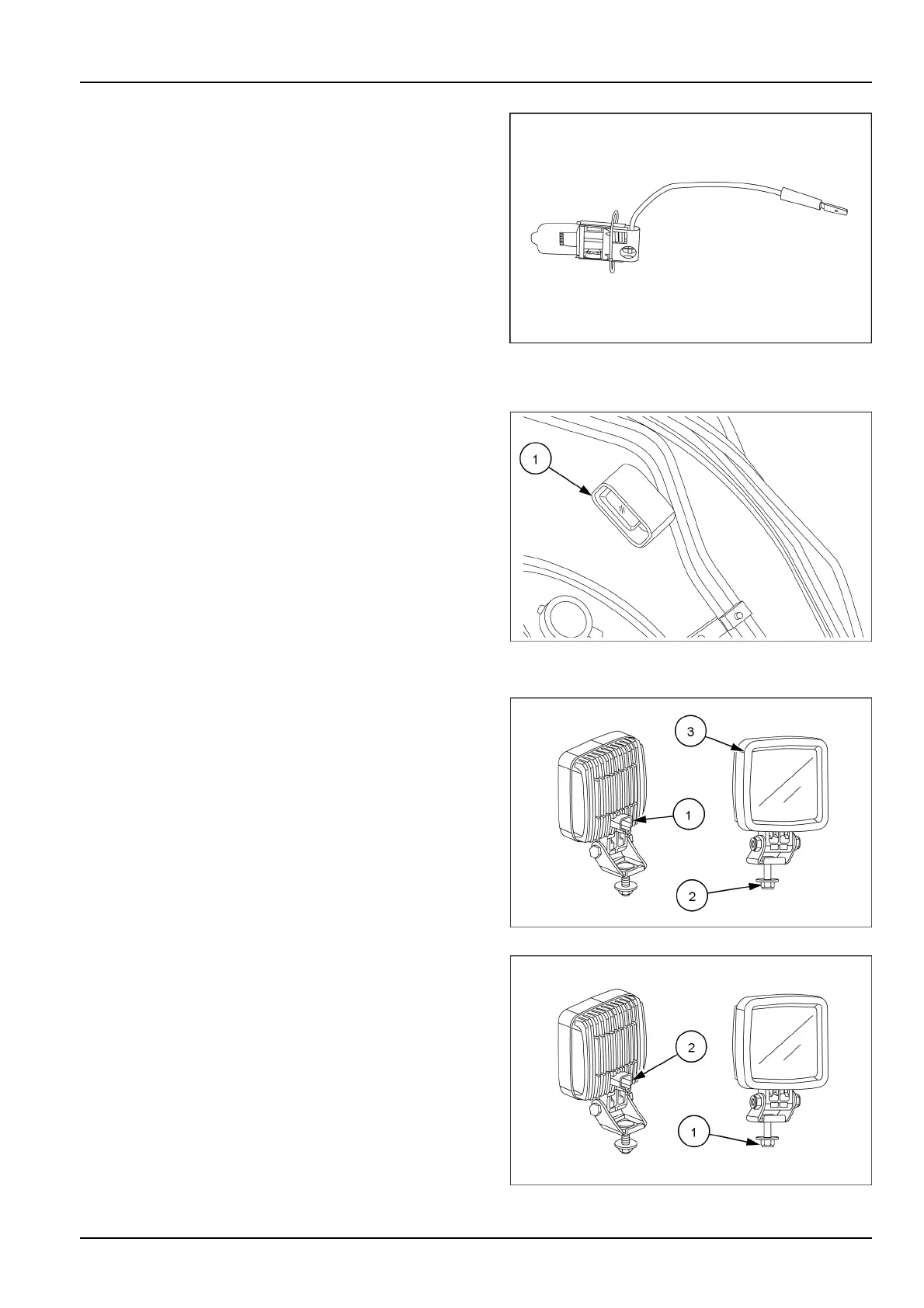 1

3

1

2

2

1