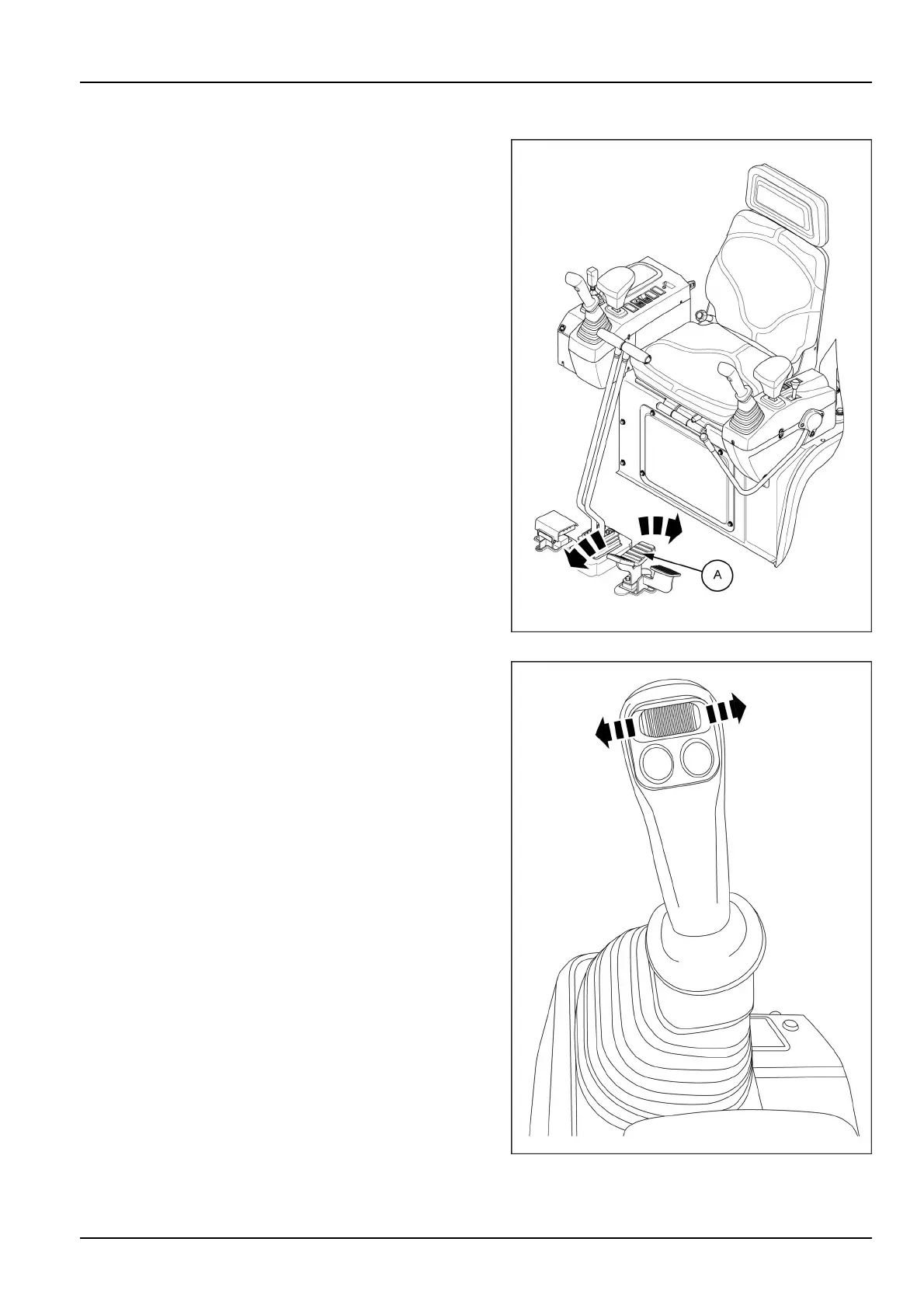 A