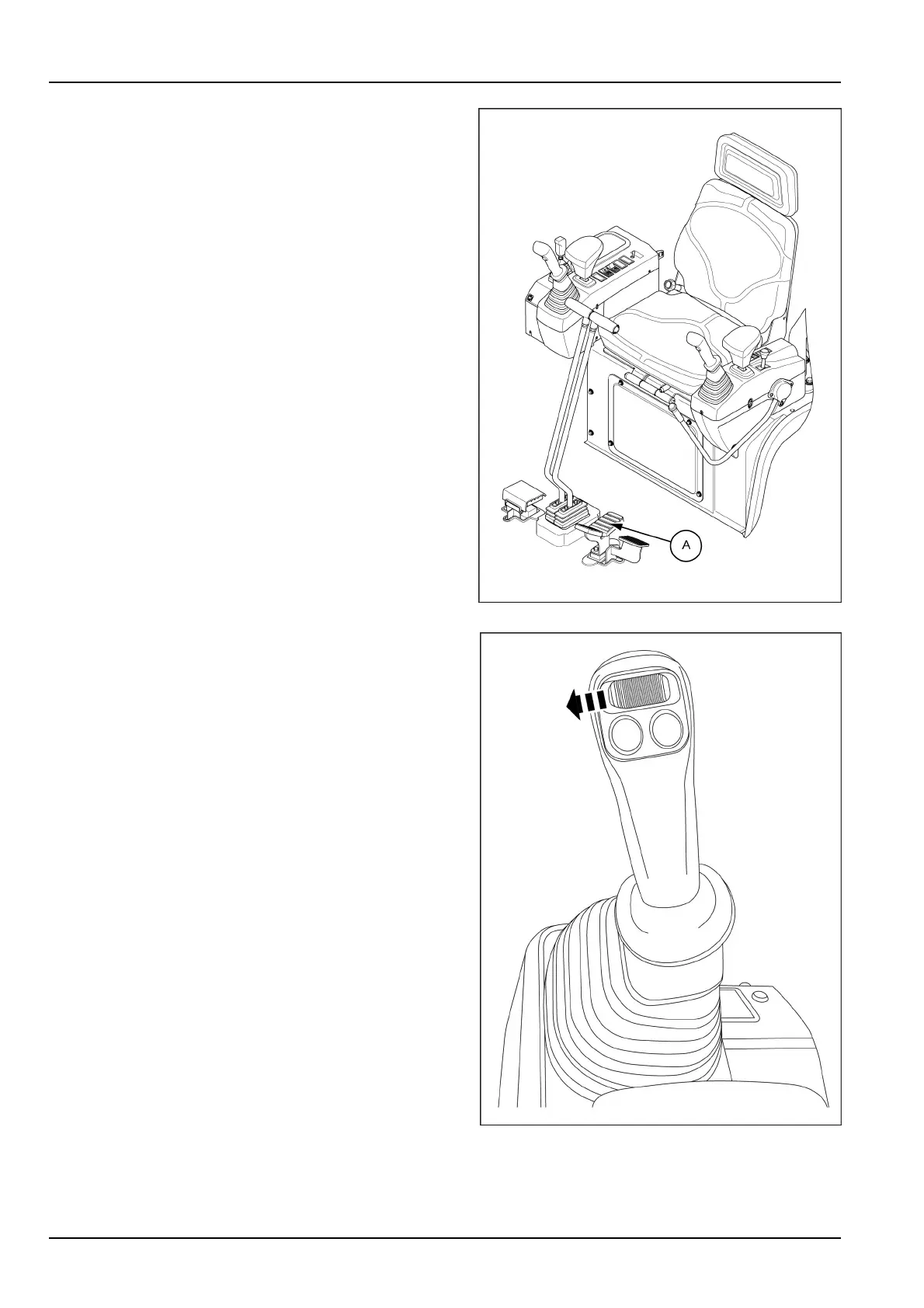 A