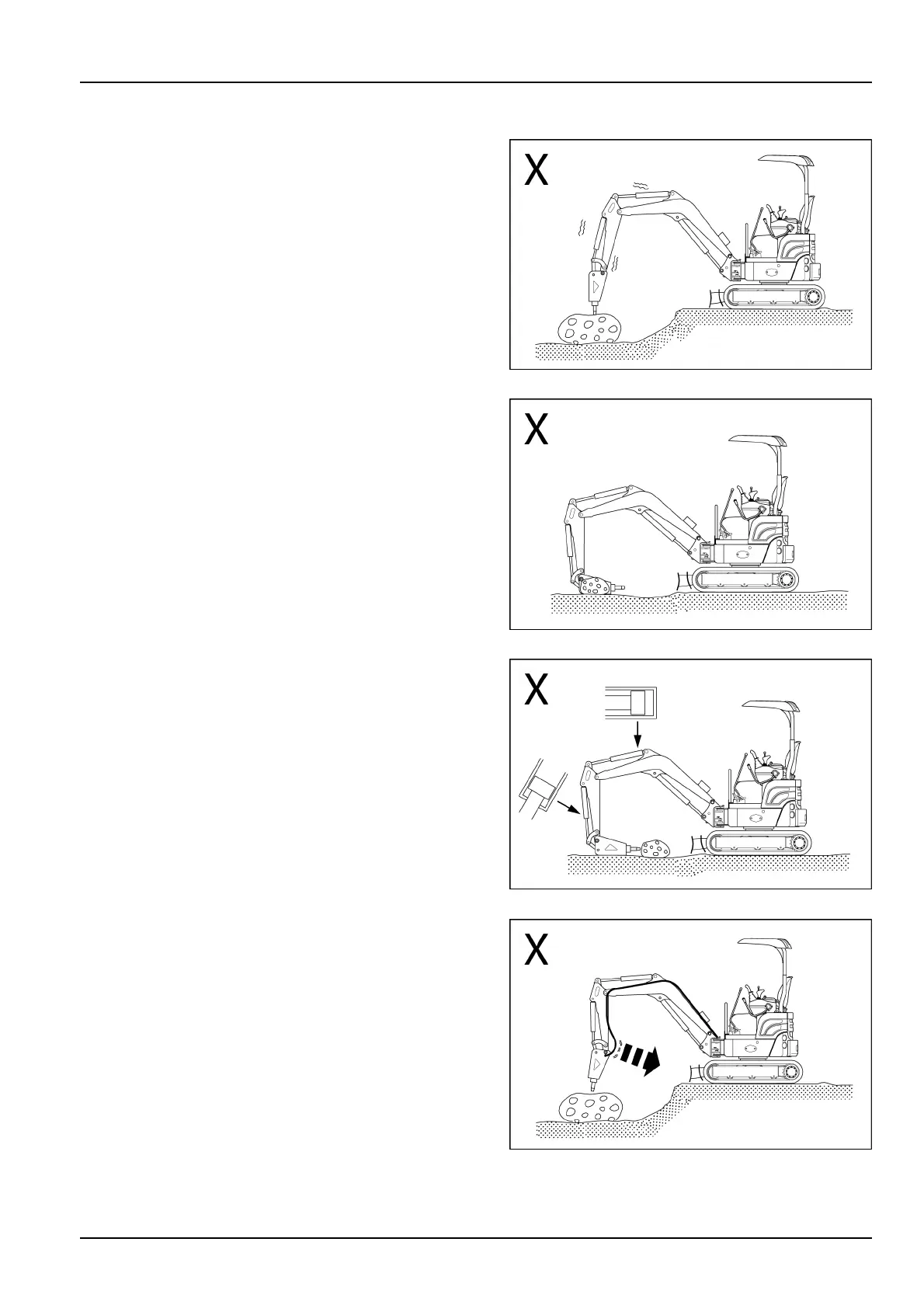 X

X

X

X