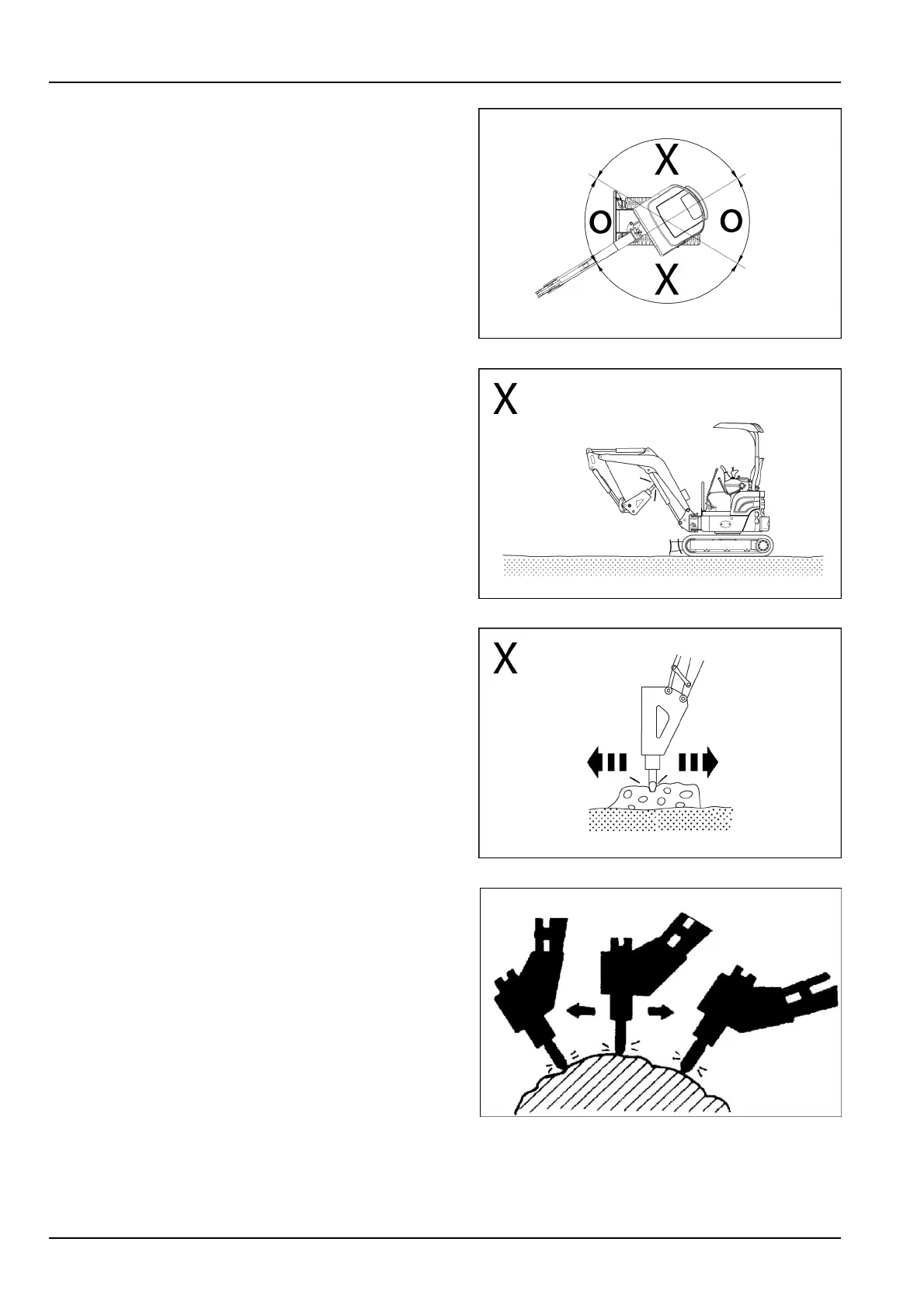 X

o

o

X

X

X