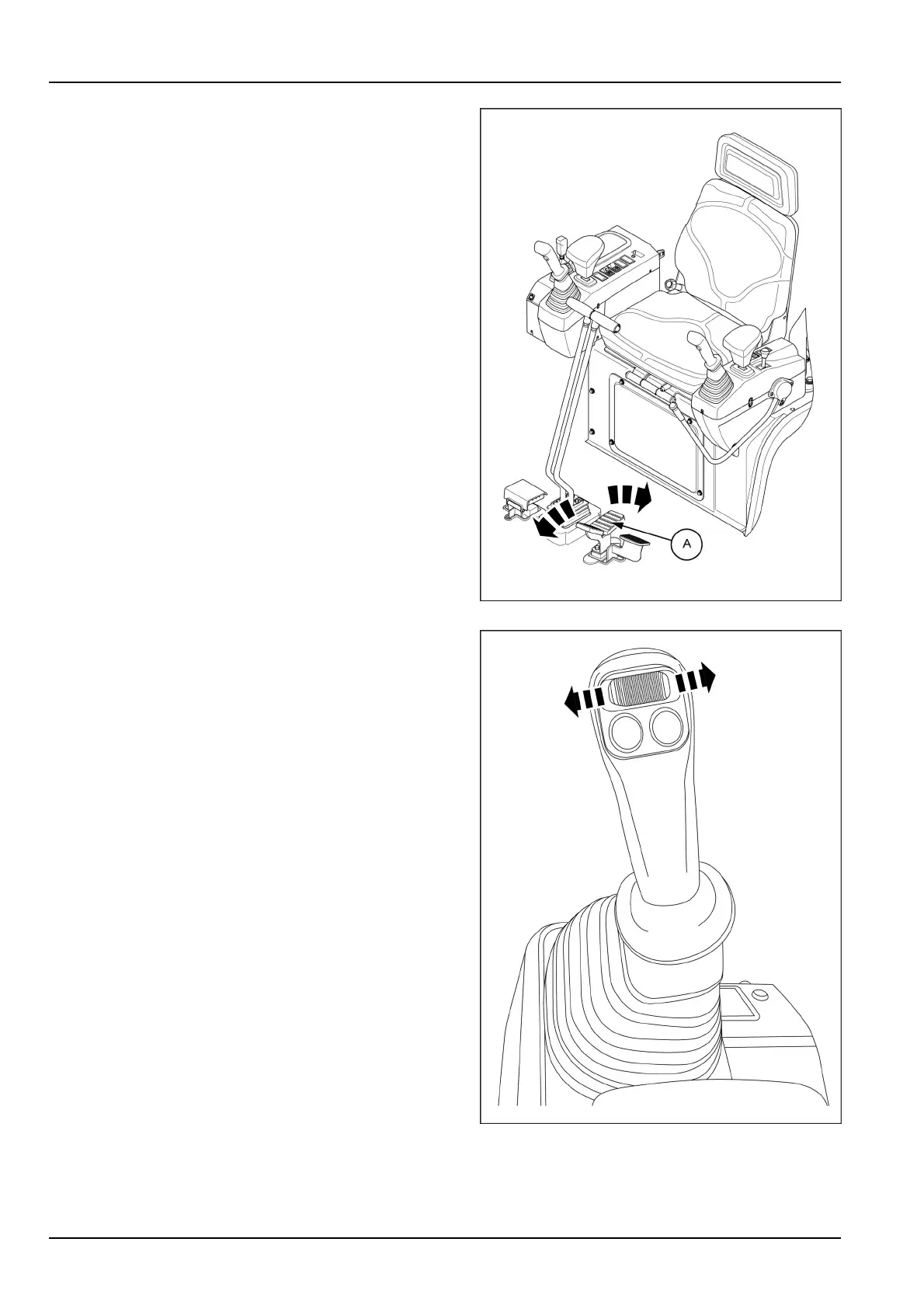 A