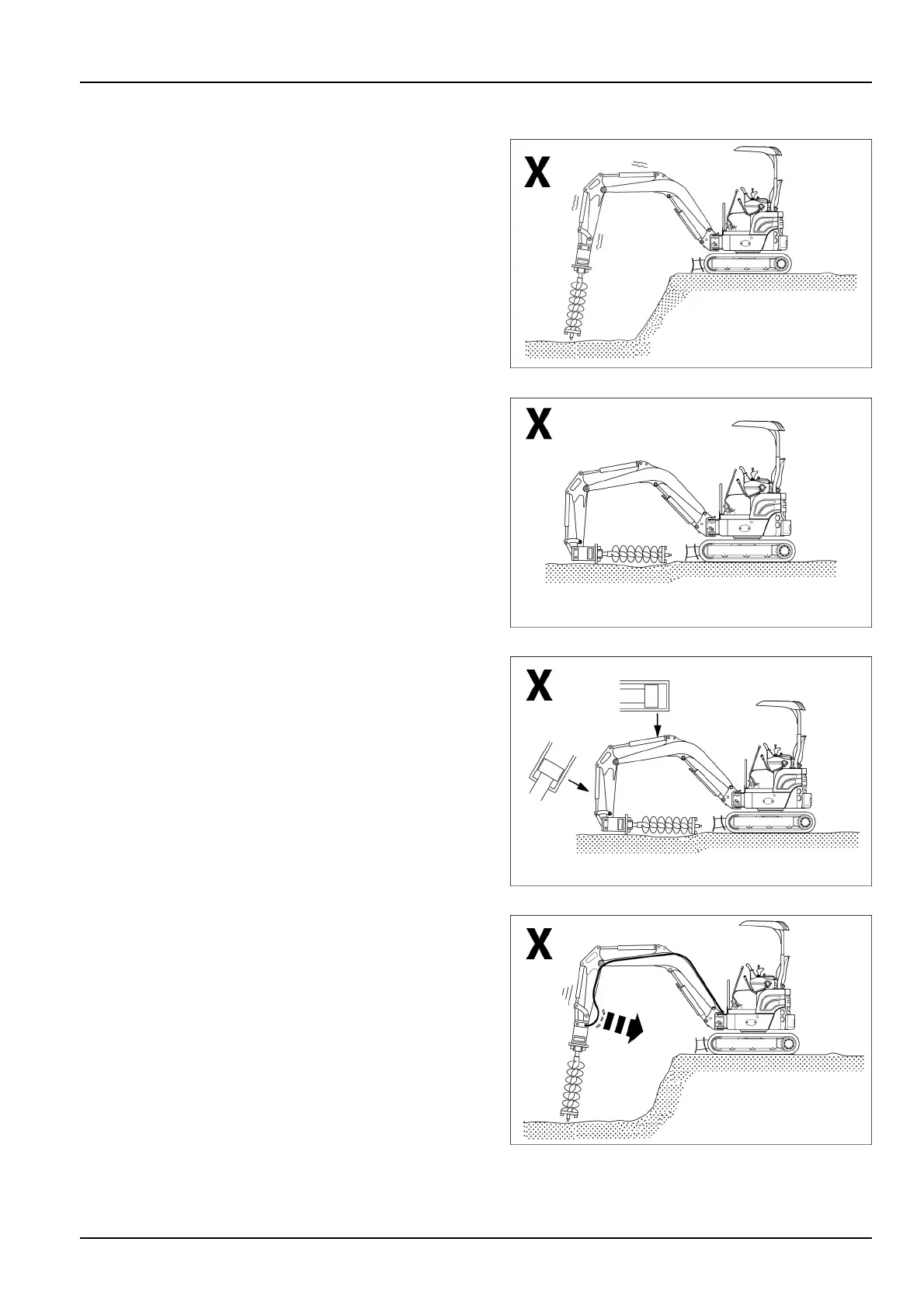 X

X

X

X