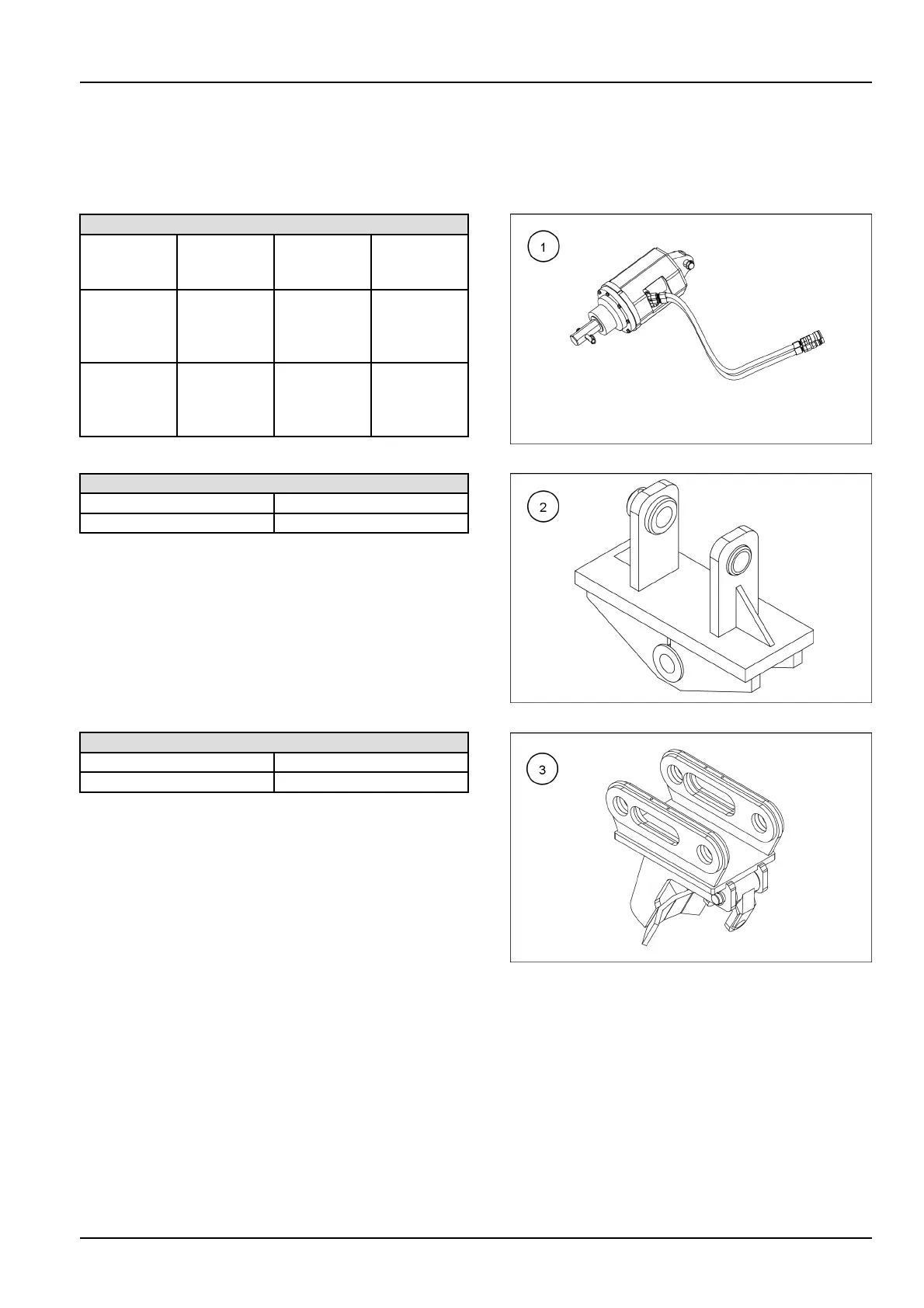 1

2

3