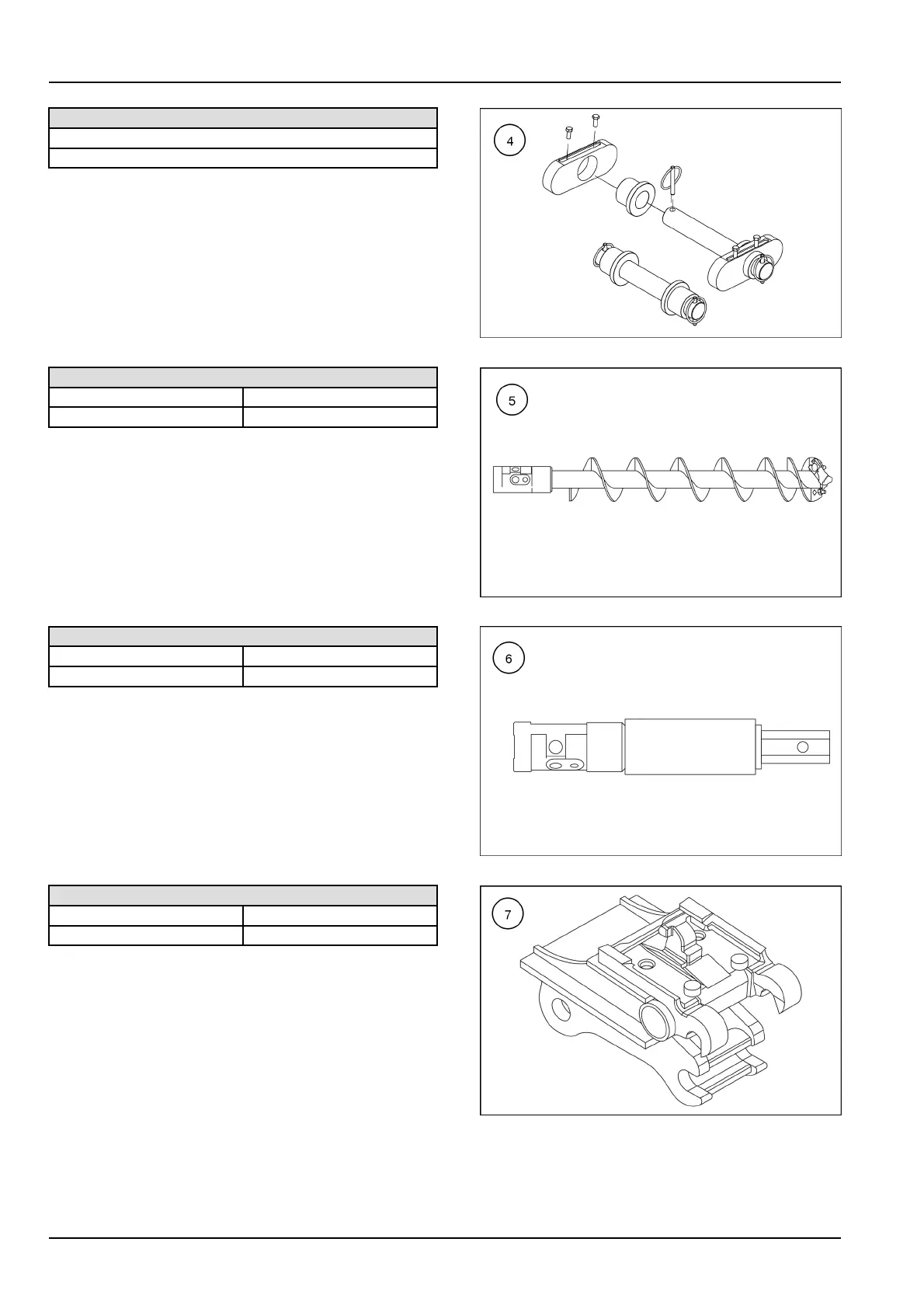 4

5

6

7