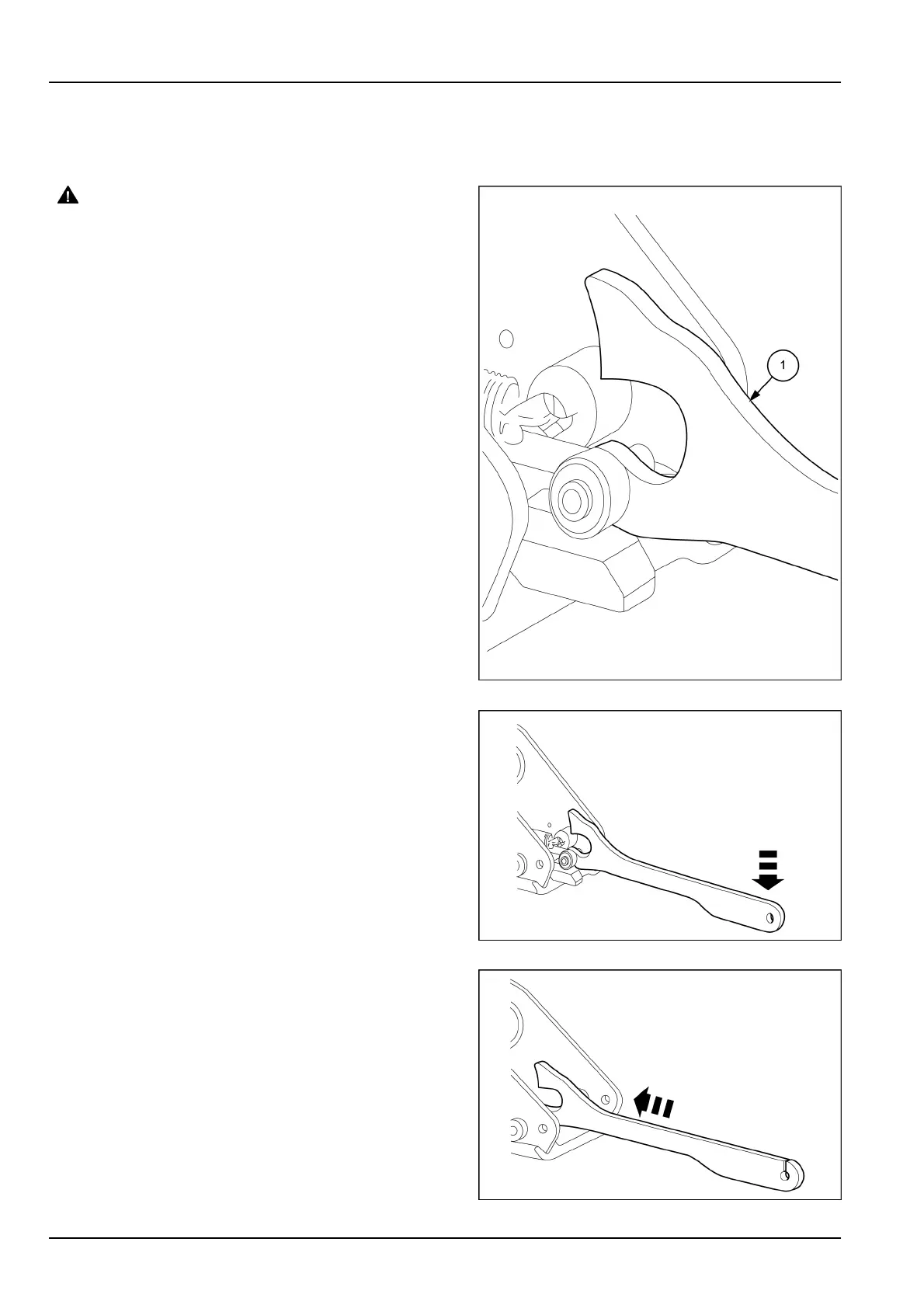 1