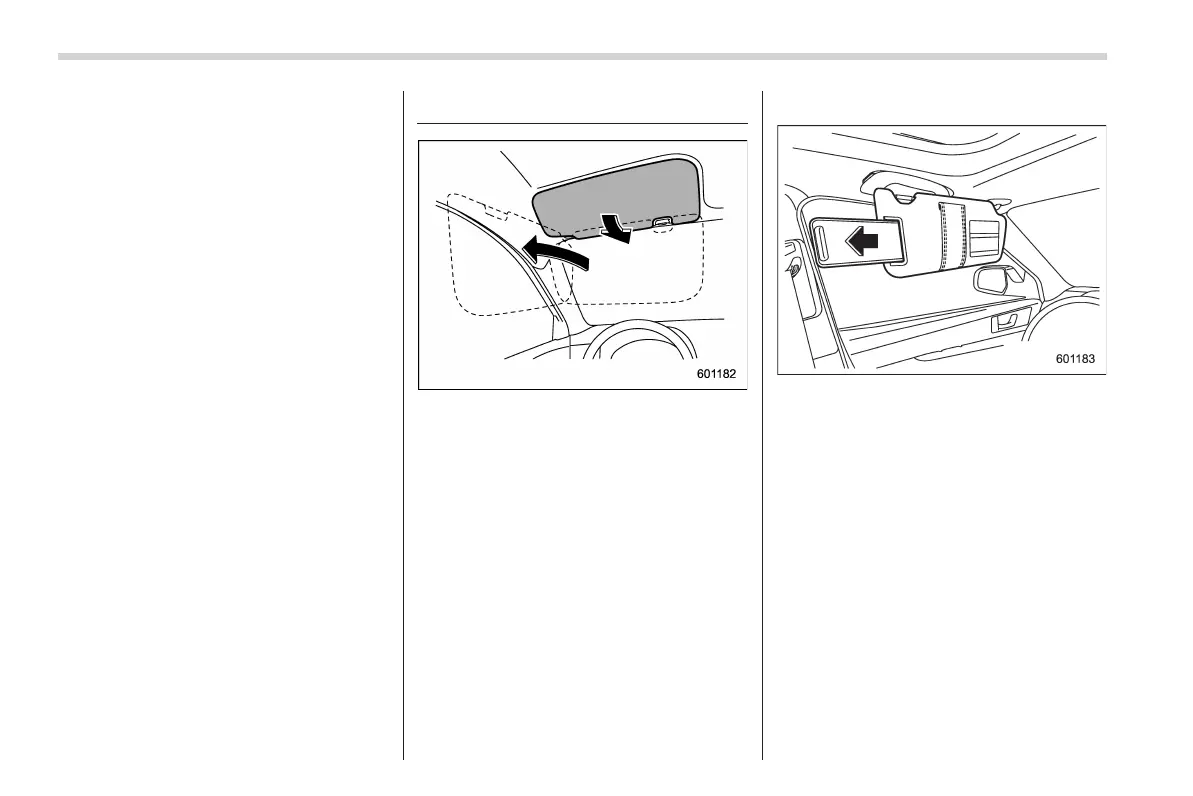 601182

601183