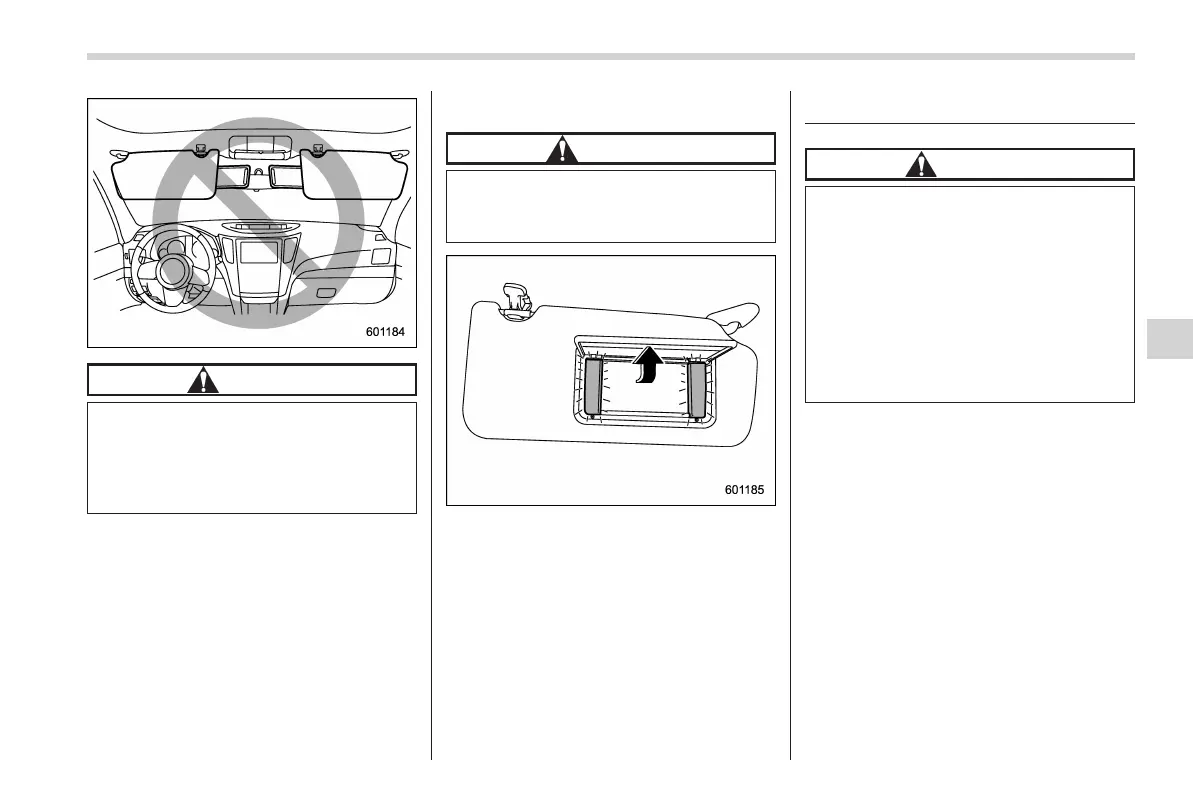 601184

601185