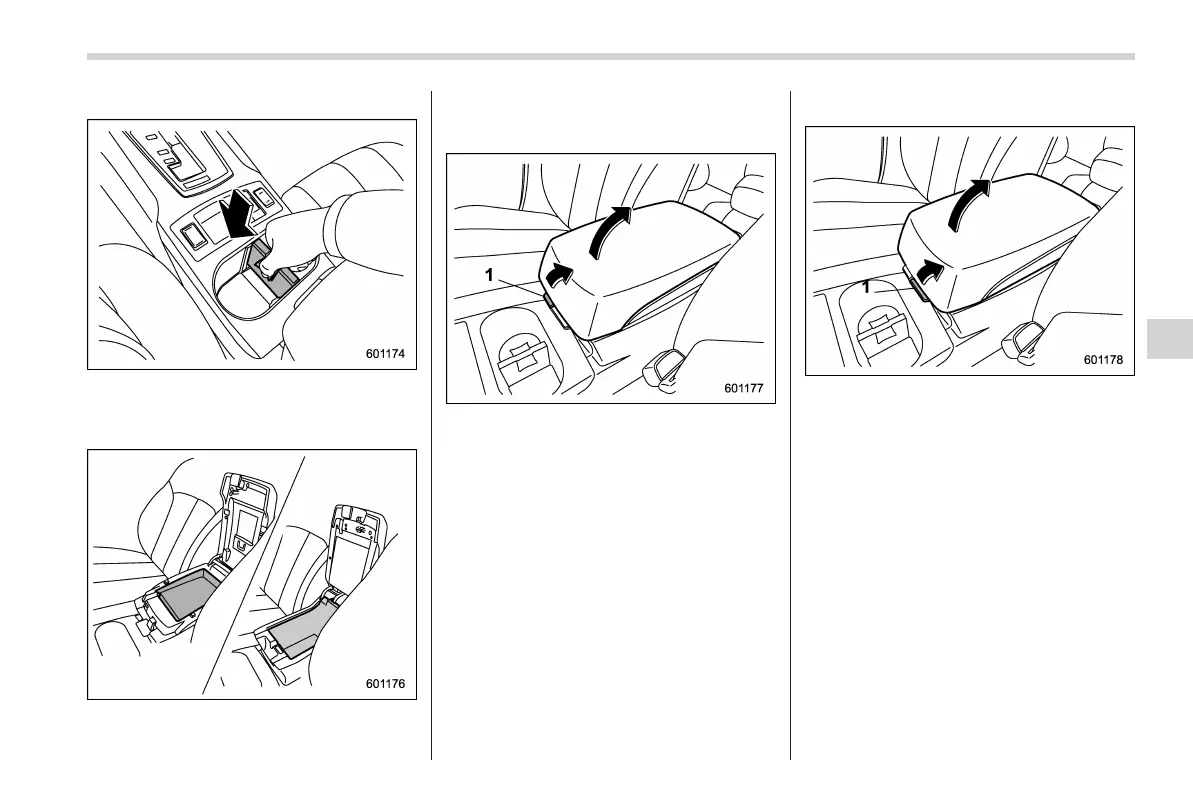 601174

601176

1

601177

1

601178