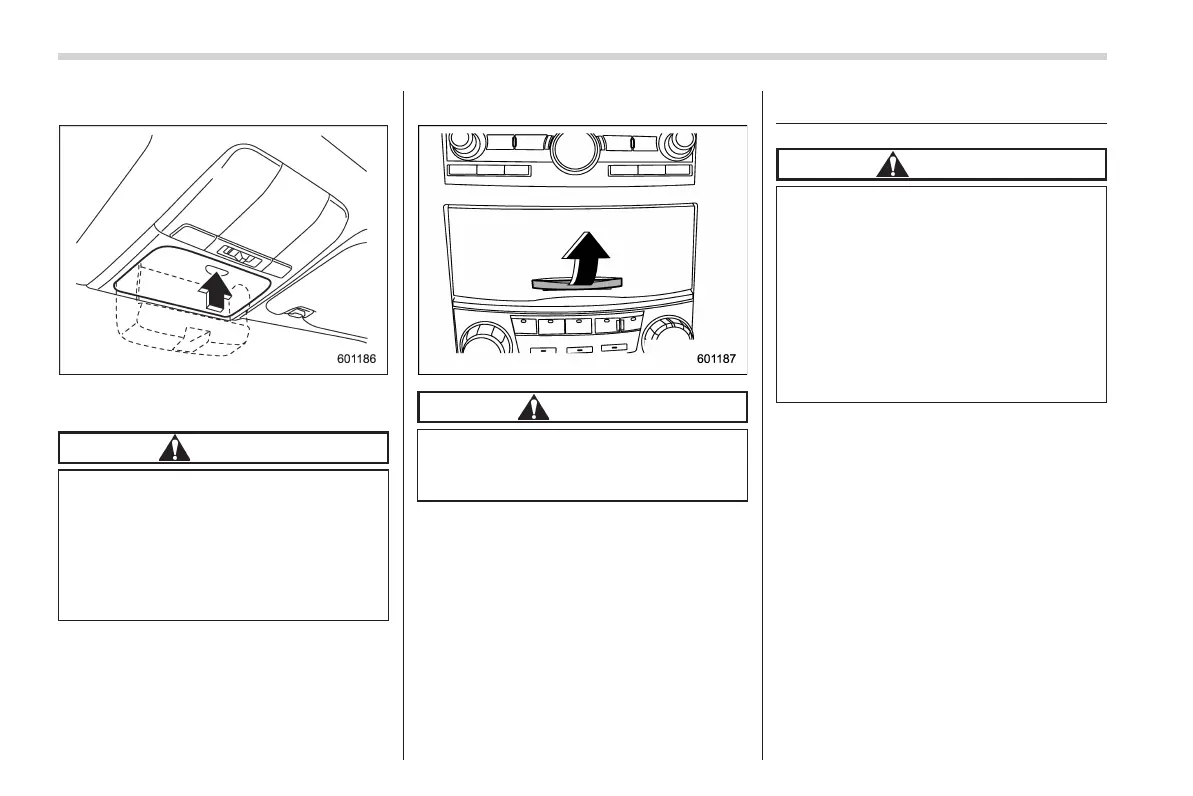 601186

601187