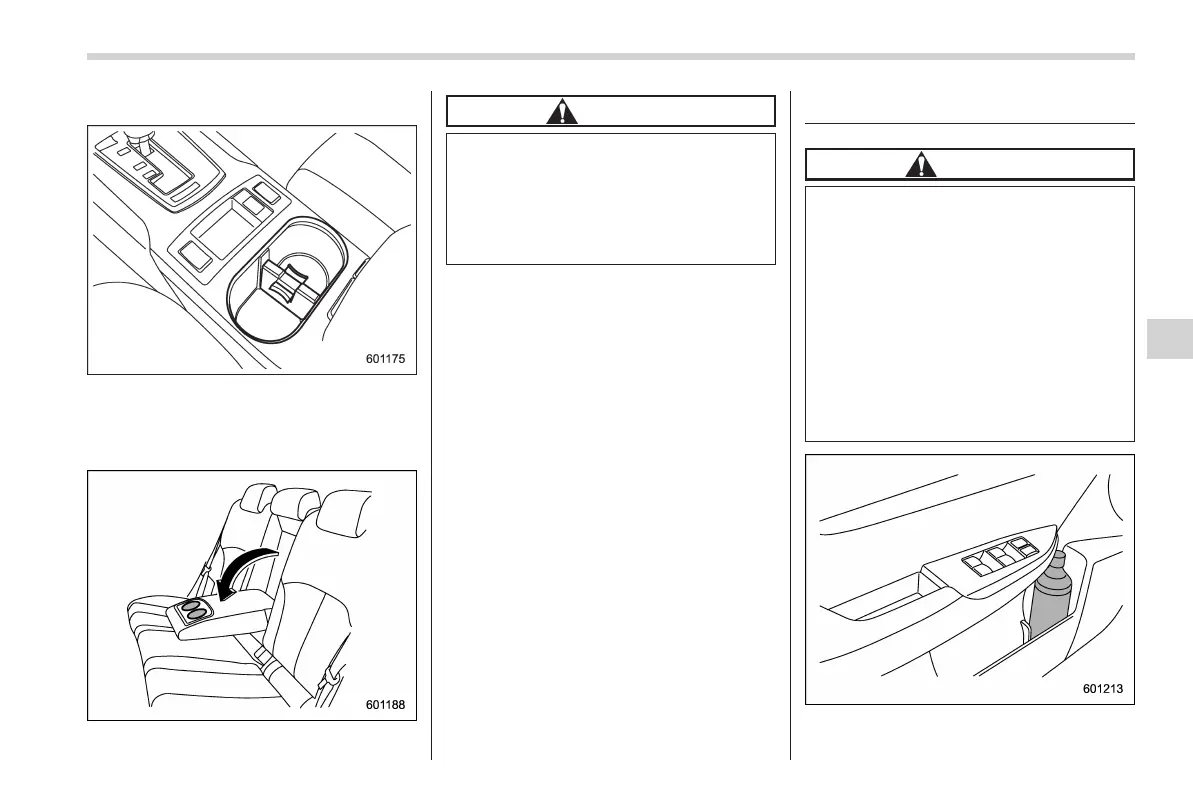 601175

601188

601213