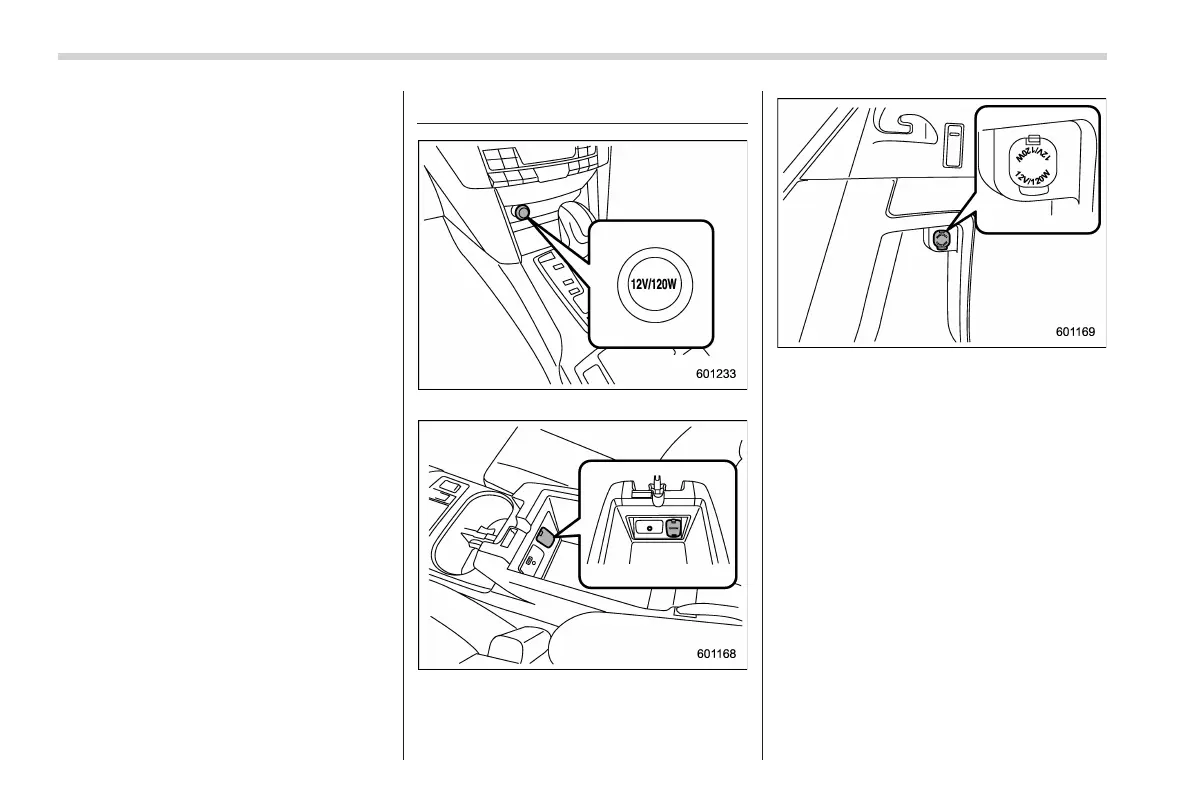 12V/120W

601233

601168

12V/120W

12V/120W

601169