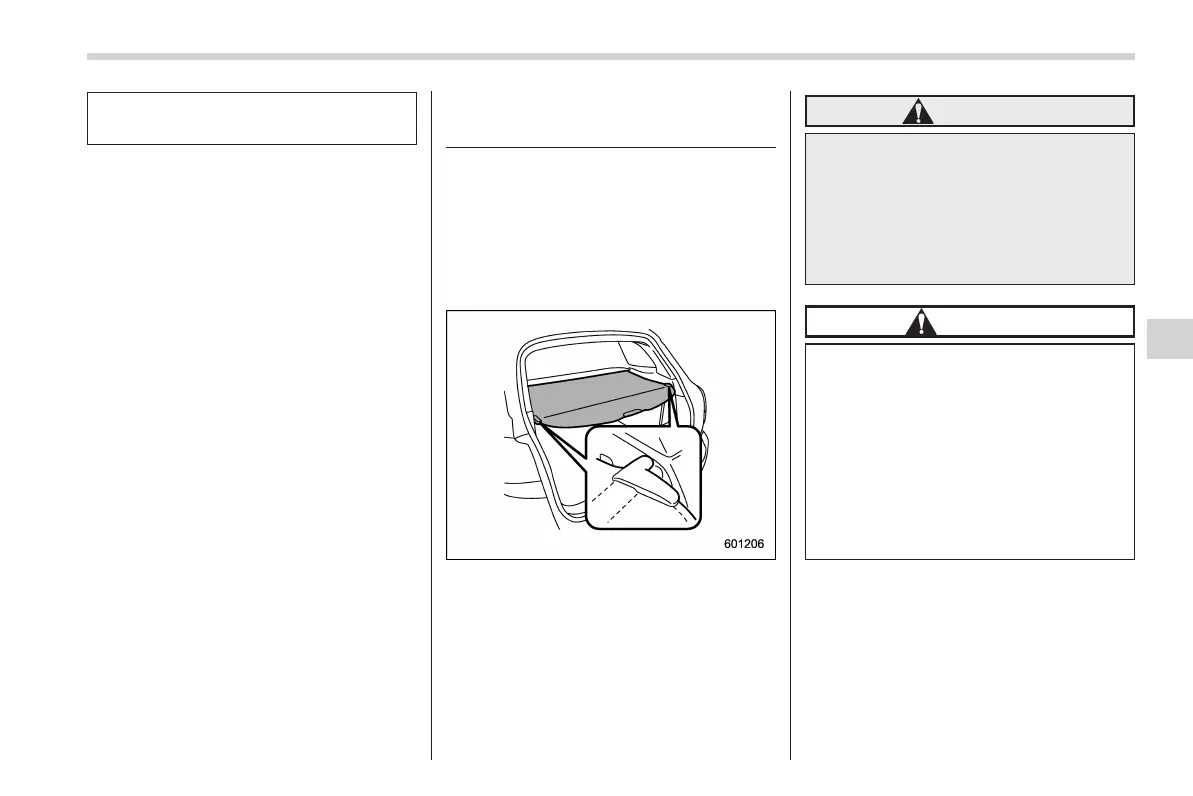 601206