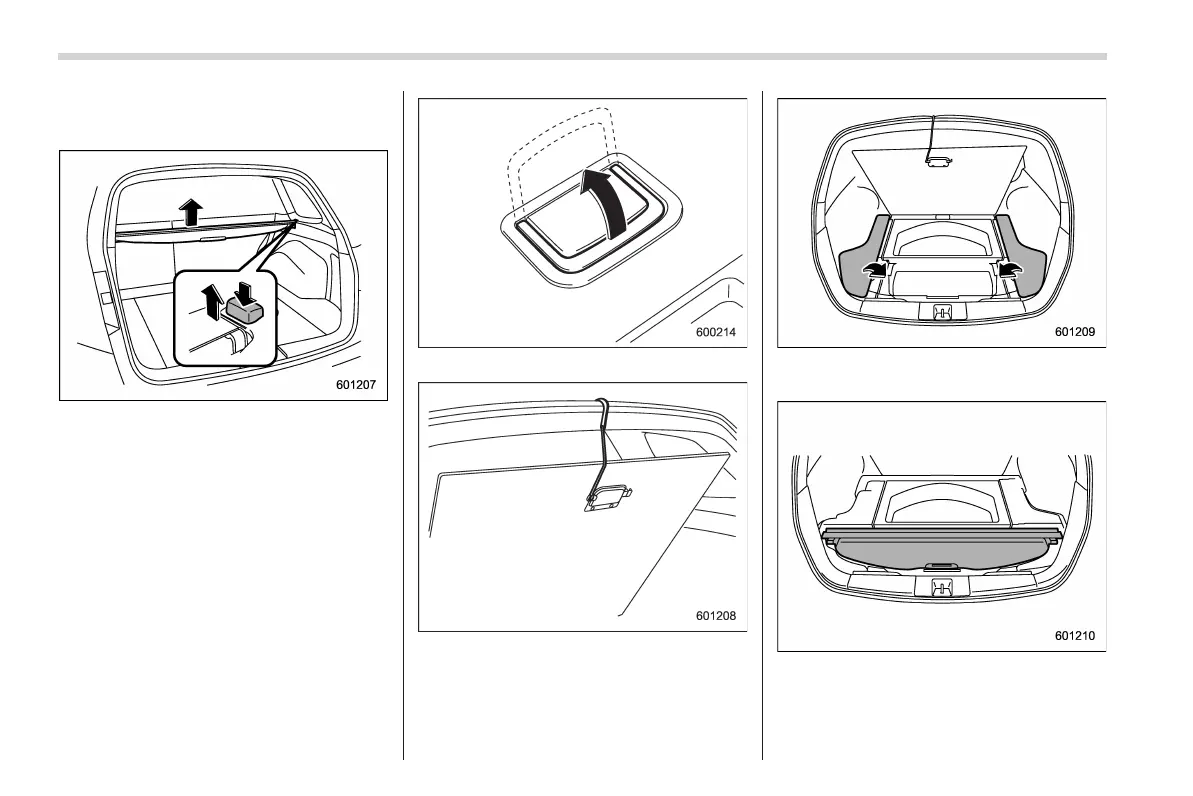 601207

600214

601208

601209

601210