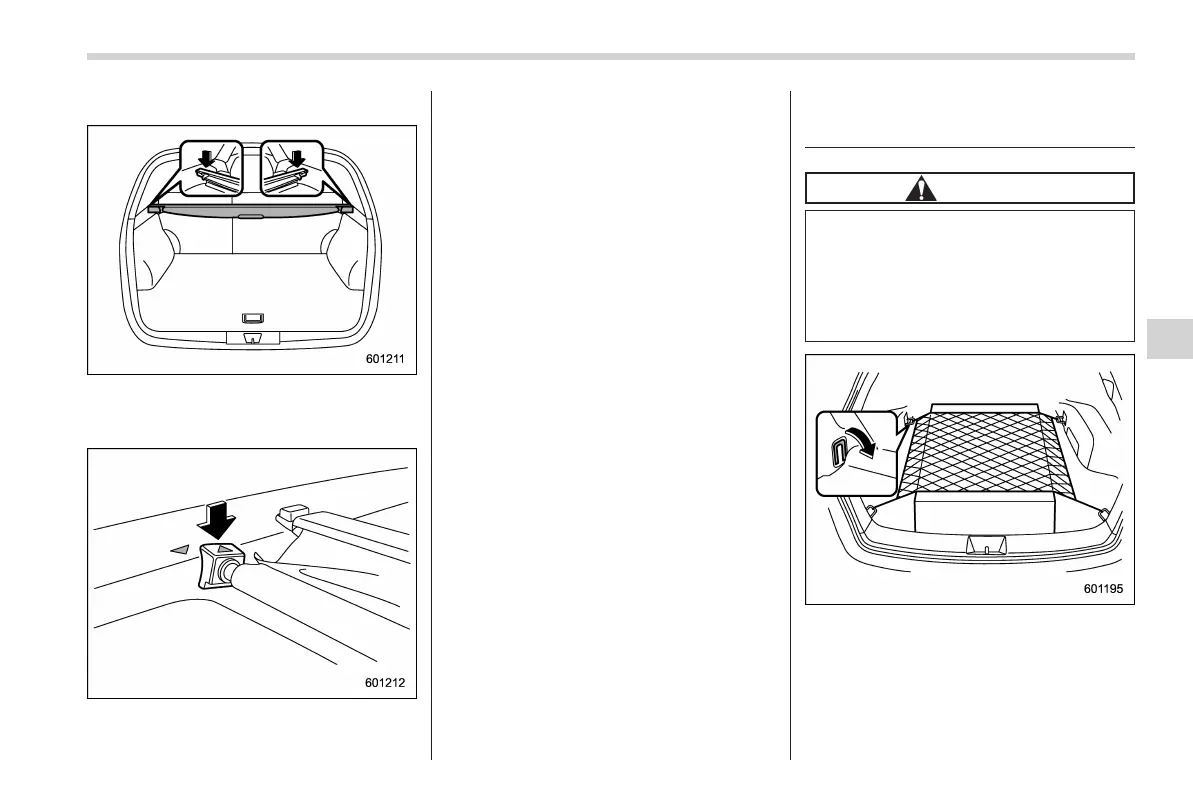 601211

601212

601195