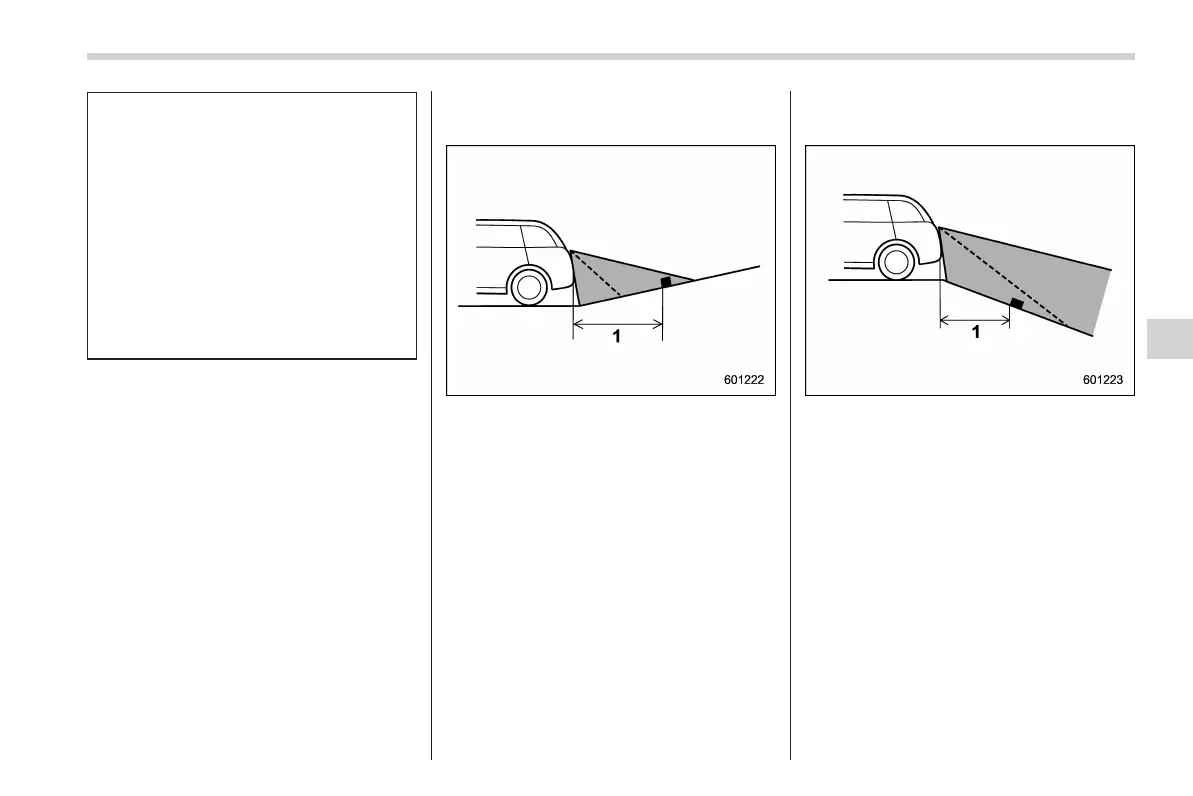 1

601222

1

601223