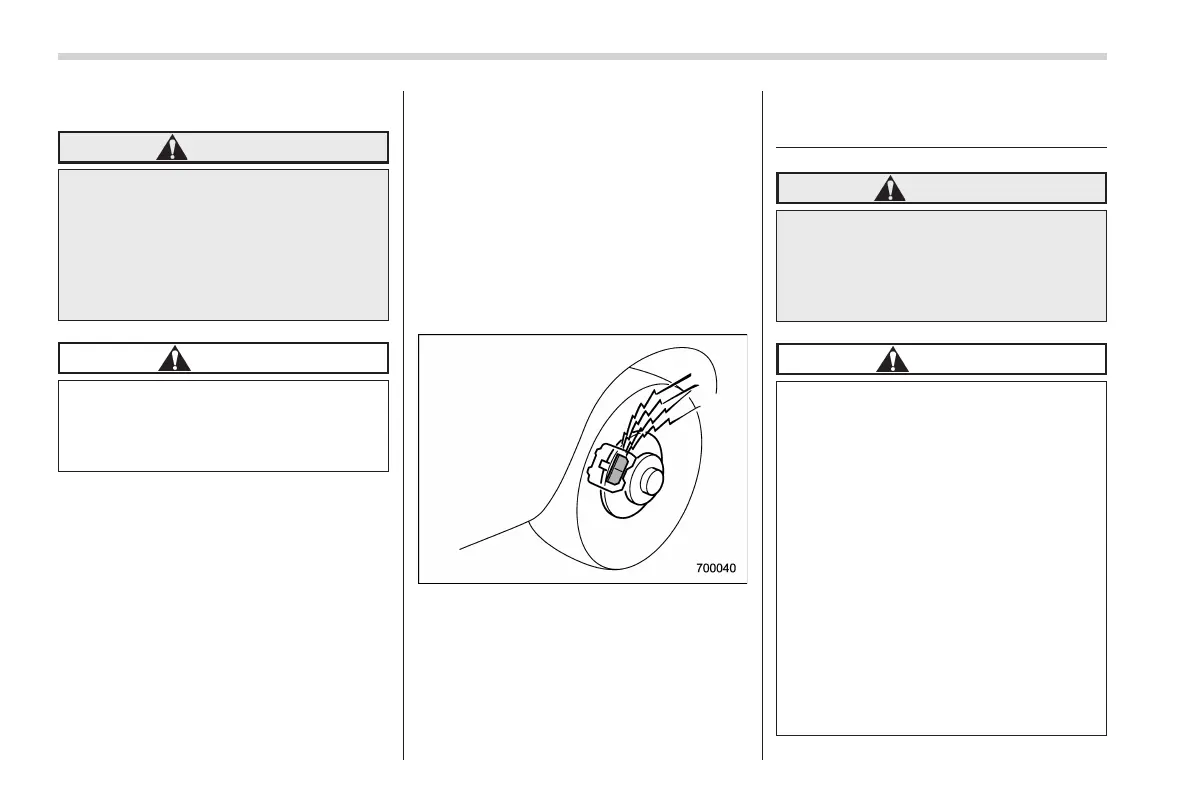 700040