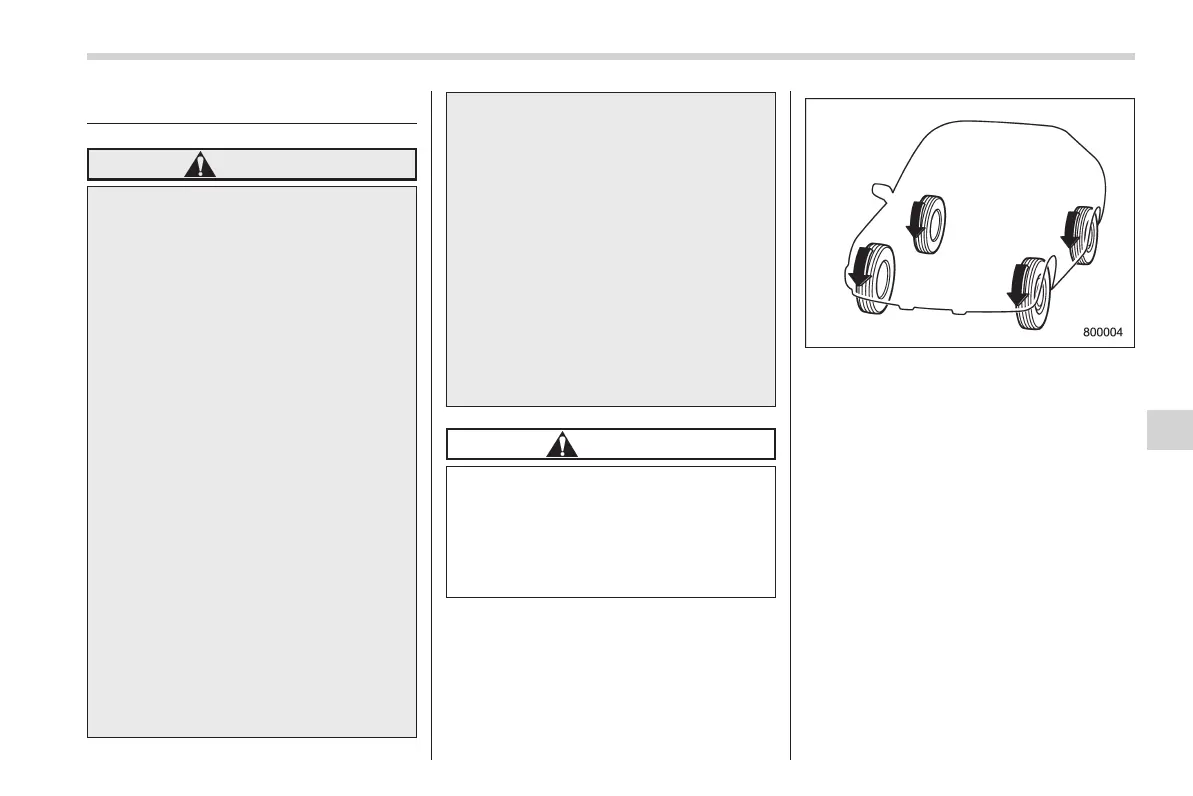 800004